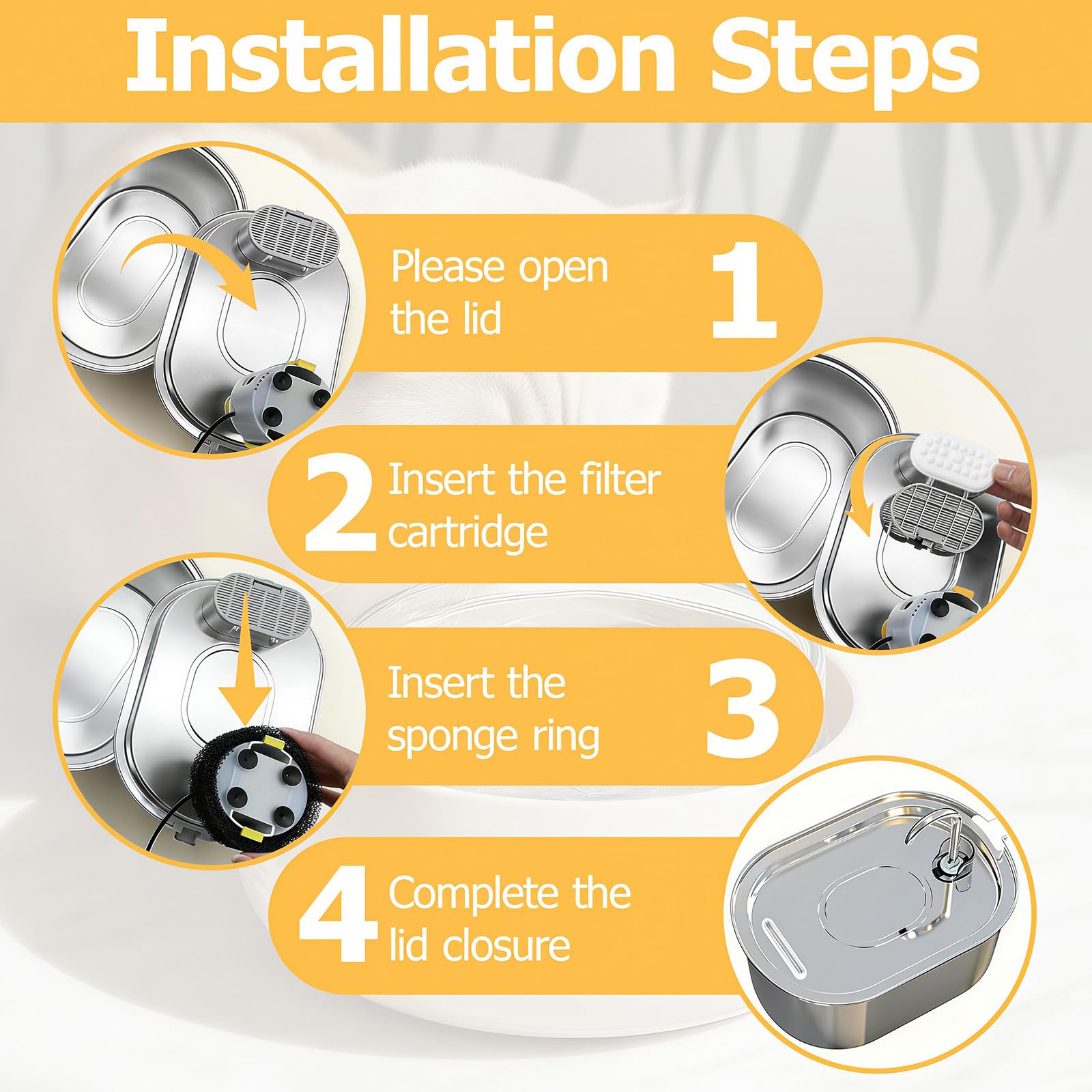 Installation Steps

Please open the lid 1

2 Insert the filter cartridge

Insert the sponge ring 3

4 Complete the lid closure