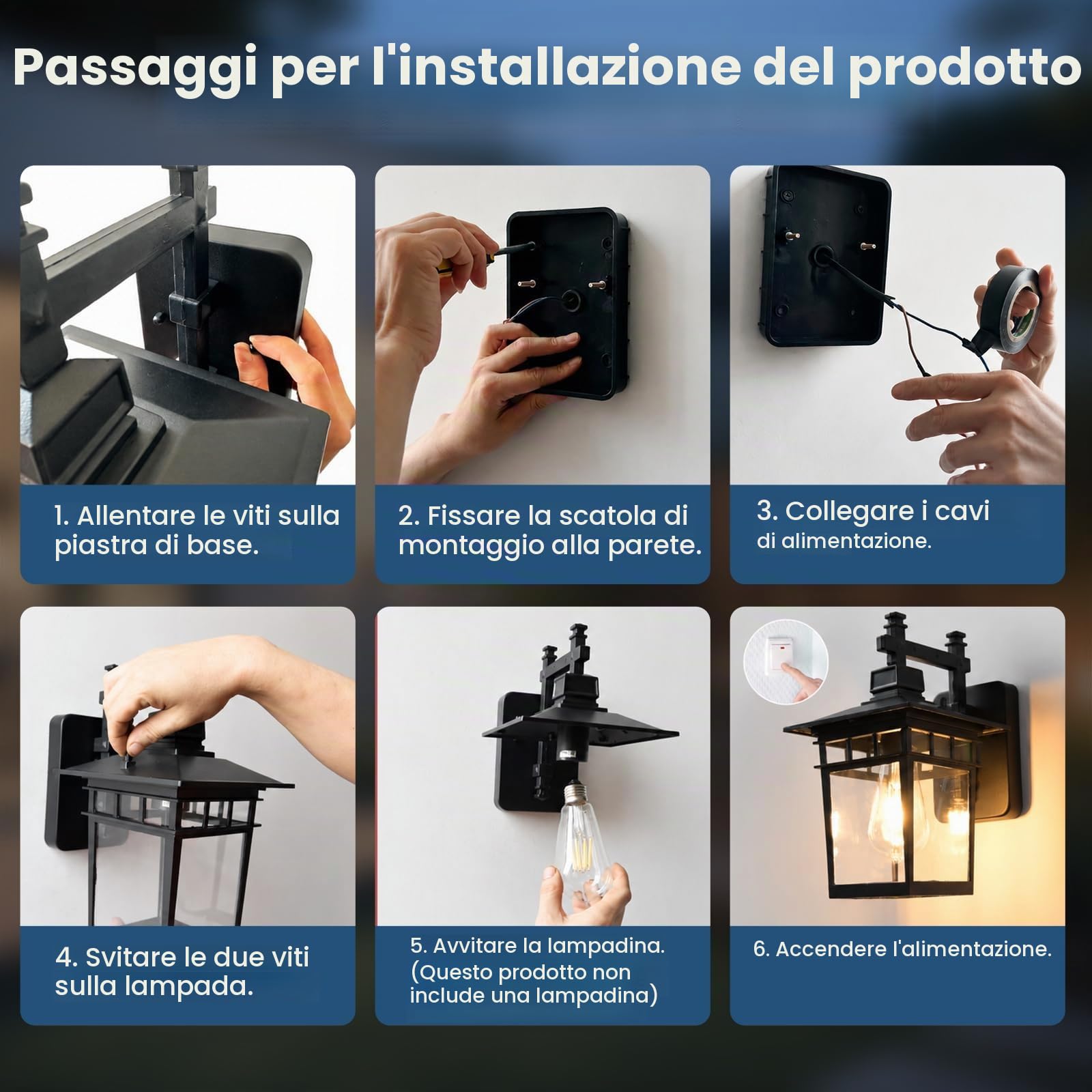 Passaggi per l'installazione del prodotto

1. Allentare le viti sulla piastra di base.

2. Fissare la scatola di montaggio alla parete.

3. Collegare i cavi di alimentazione.

4. Svitare le due viti sulla lampada.

5. Avvitare la lampadina. (Questo prodotto non include una lampadina)

6. Accendere l'alimentazione.