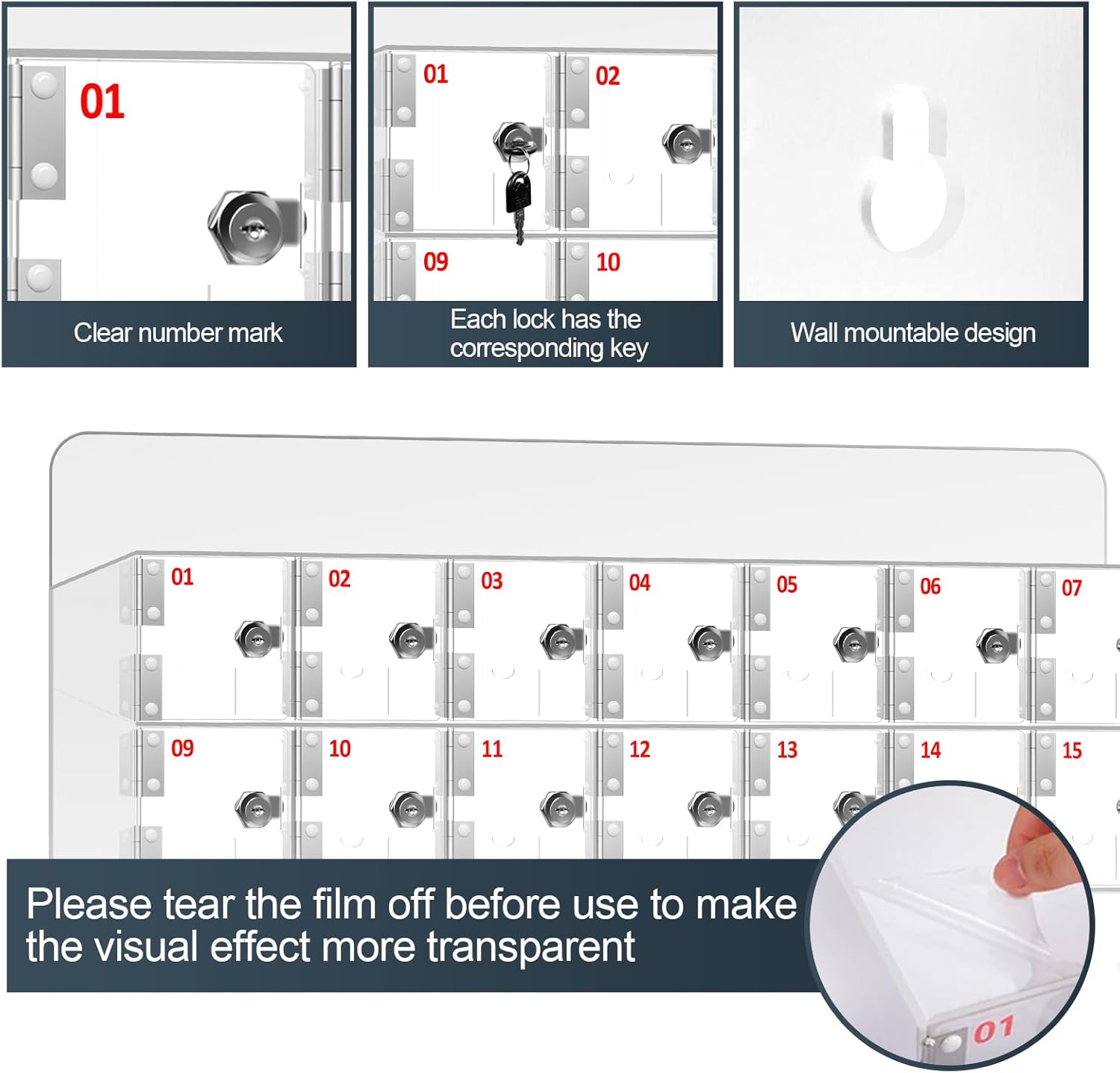 01

Clear number mark

01 02
09 10

Each lock has the corresponding key

Wall mountable design

01 02 03 04 05 06 07
09 10 11 12 13 14 15

Please tear the film off before use to make the visual effect more transparent

01