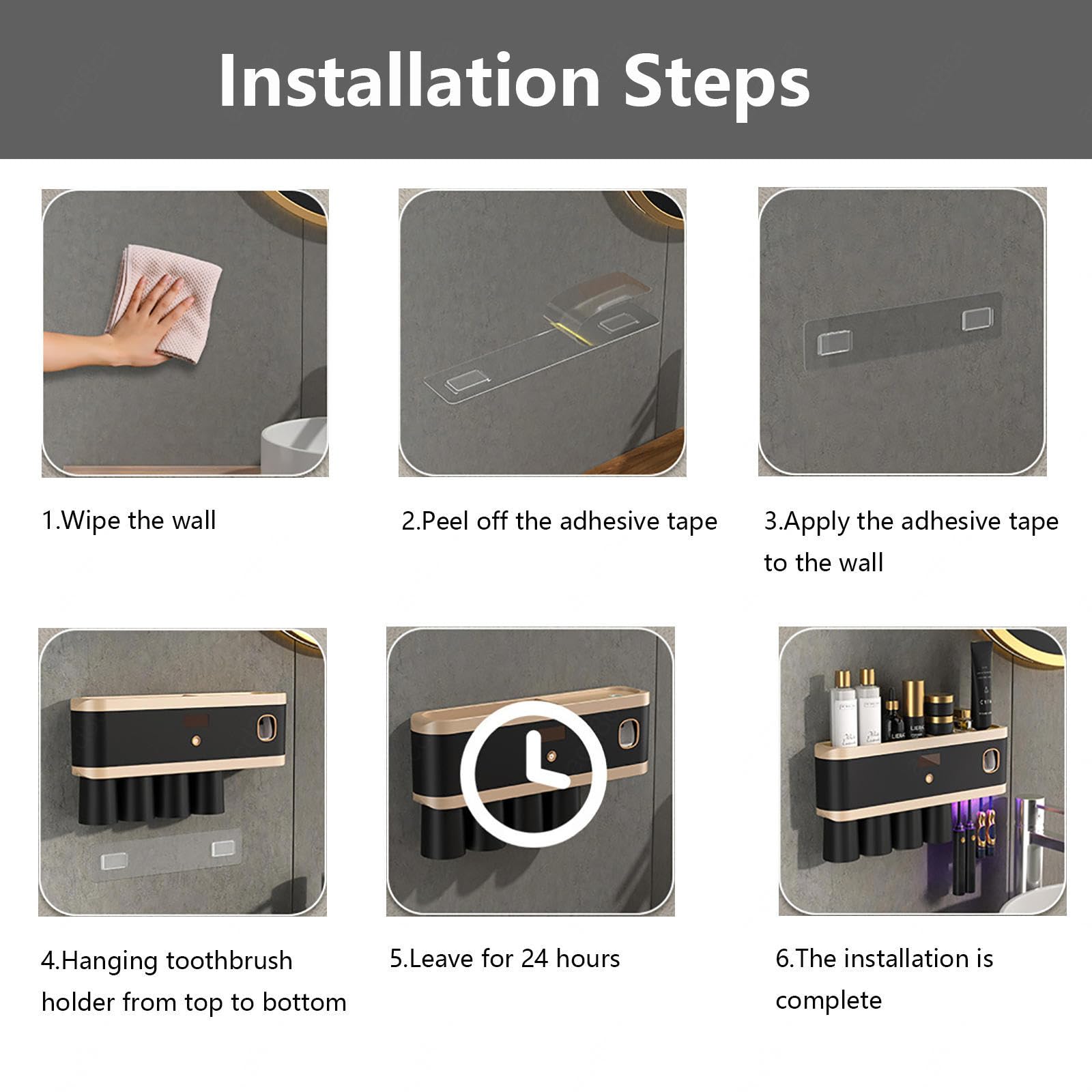 Installation Steps

1.Wipe the wall

2.Peel off the adhesive tape

3.Apply the adhesive tape to the wall

4.Hanging toothbrush holder from top to bottom

5.Leave for 24 hours

6.The installation is complete