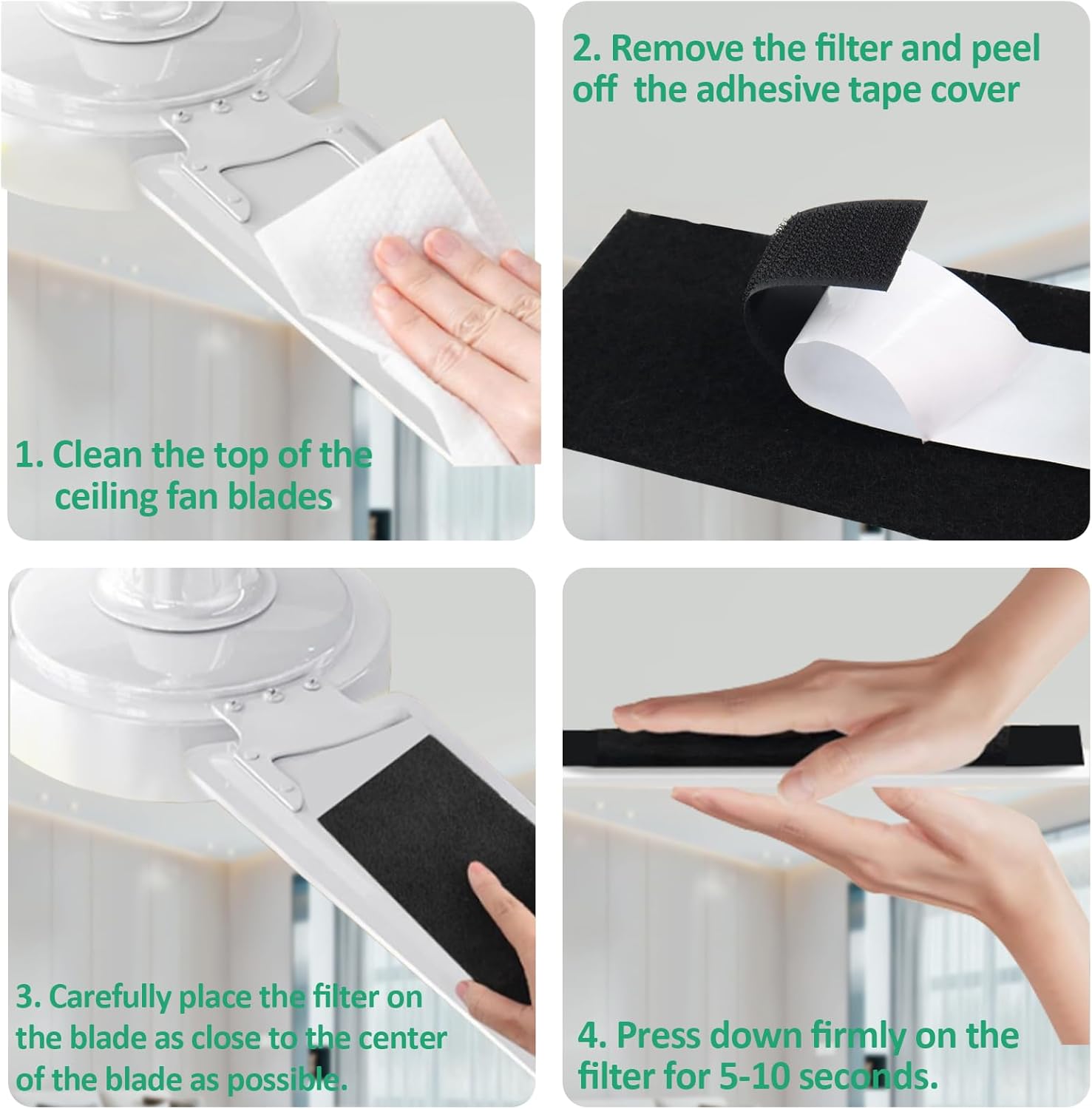 1. Clean the top of the ceiling fan blades

2. Remove the filter and peel off the adhesive tape cover

3. Carefully place the filter on the blade as close to the center of the blade as possible.

4. Press down firmly on the filter for 5-10 seconds.