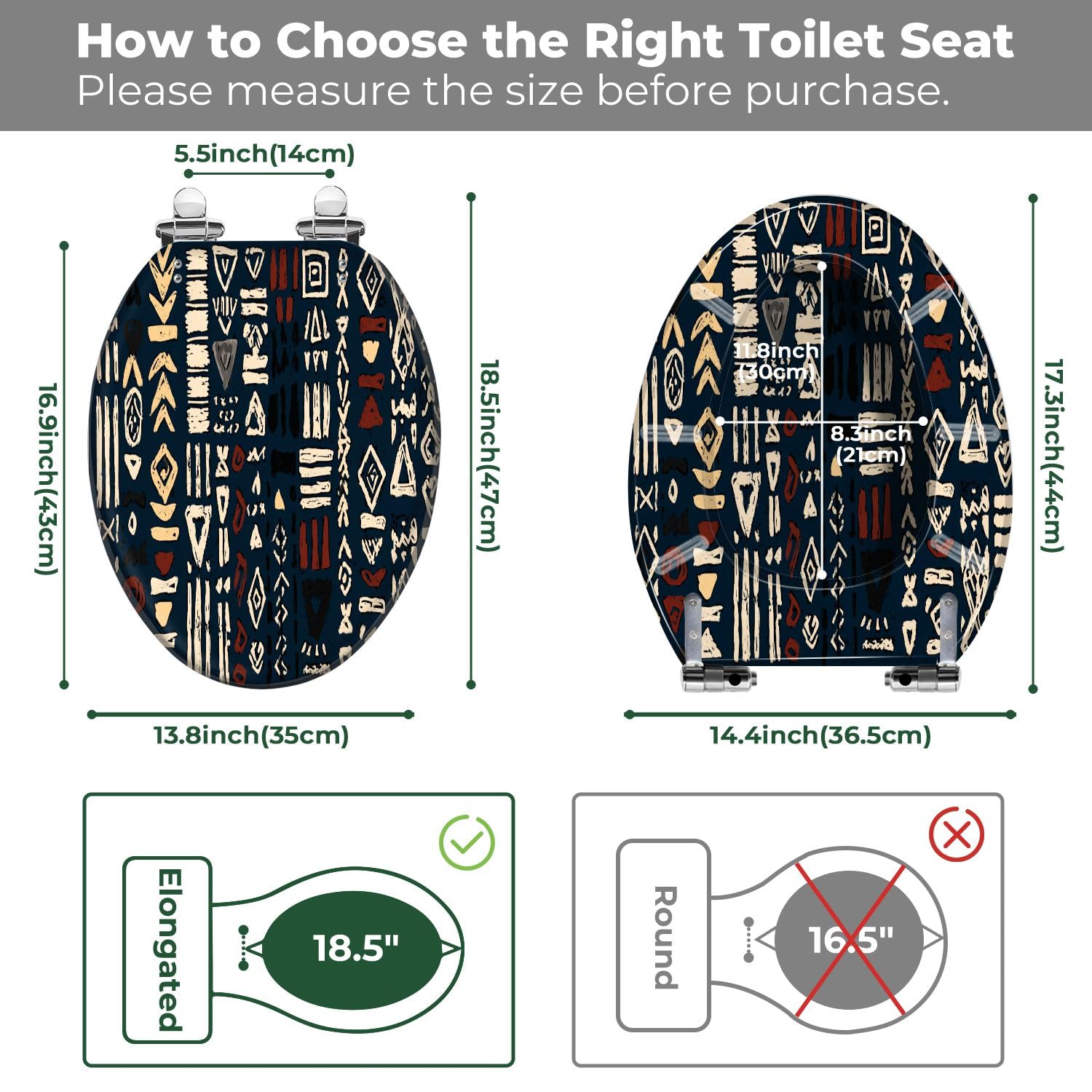 How to Choose the Right Toilet Seat
Please measure the size before purchase.

5.5inch(14cm)

16.9inch(43cm)

18.5inch(47cm)

13.8inch(35cm)

11.8inch (30cm)

8.3inch (21cm)

17.3inch(44cm)

14.4inch(36.5cm)

Elongated

18.5"

Round

16.5"