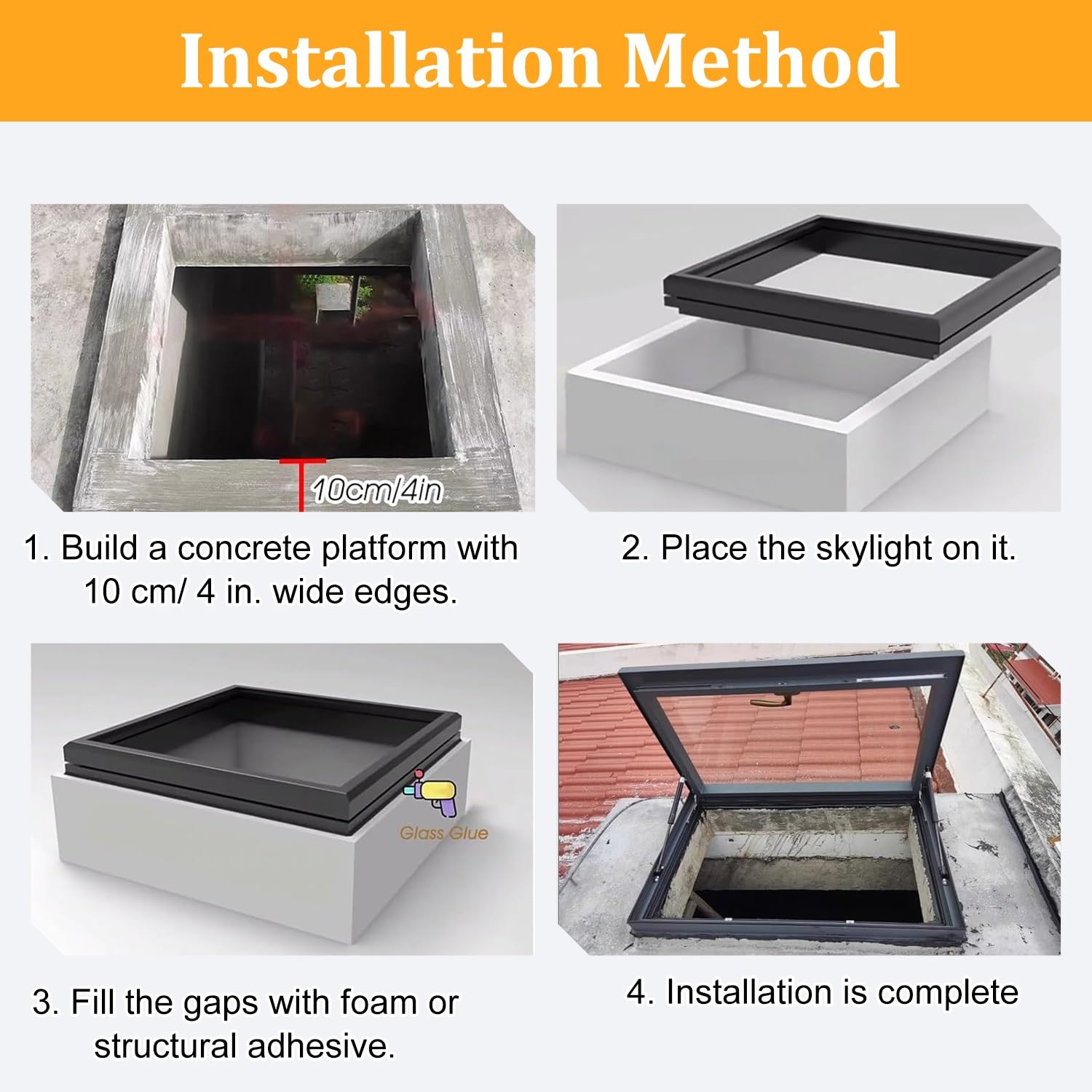 Installation Method

10cm/4in

1. Build a concrete platform with 10 cm/ 4 in. wide edges.

2. Place the skylight on it.

Glass Glue

3. Fill the gaps with foam or structural adhesive.

4. Installation is complete