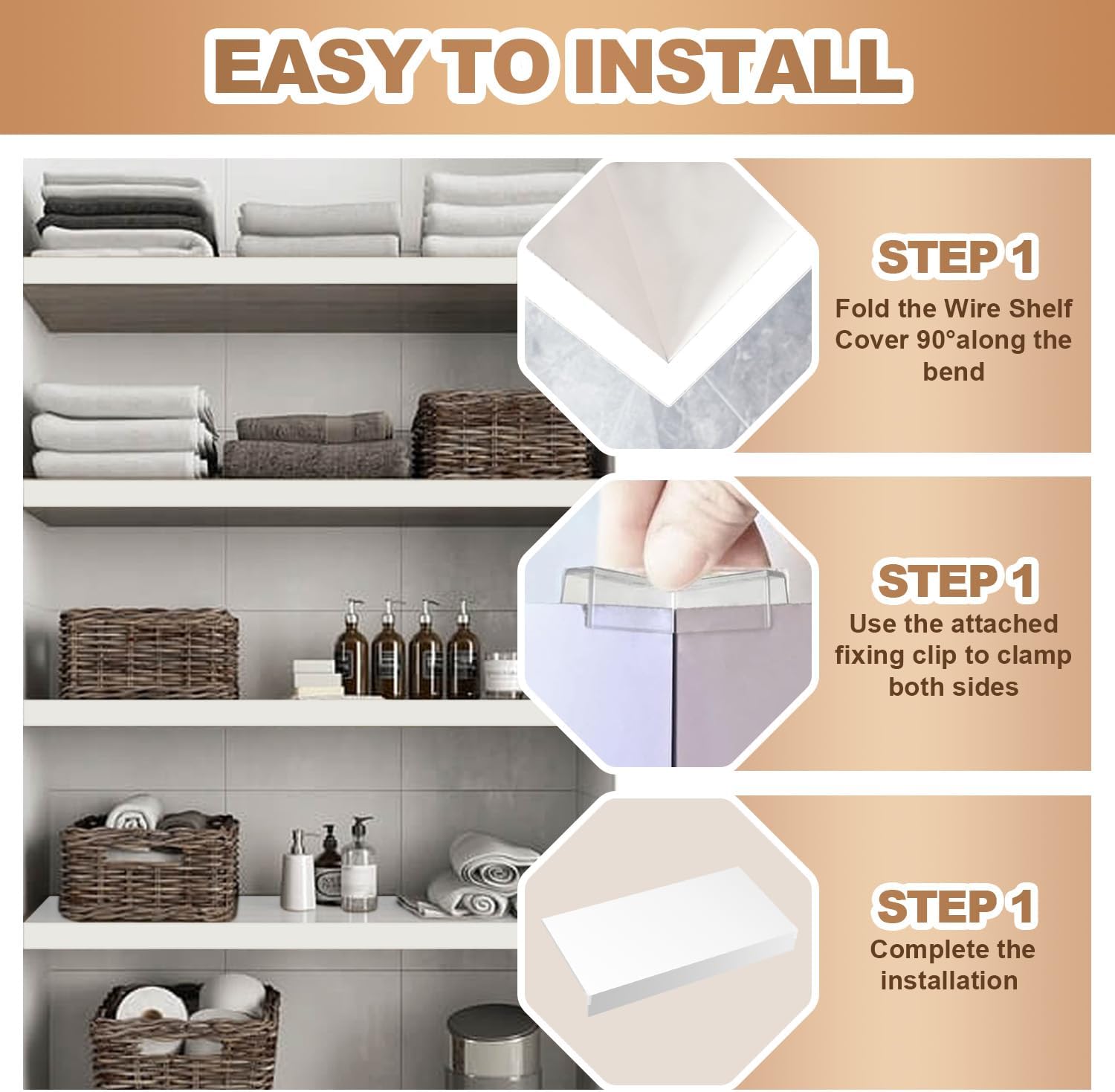 EASY TO INSTALL

STEP 1
Fold the Wire Shelf Cover 90°along the bend

STEP 1
Use the attached fixing clip to clamp both sides

STEP 1
Complete the installation