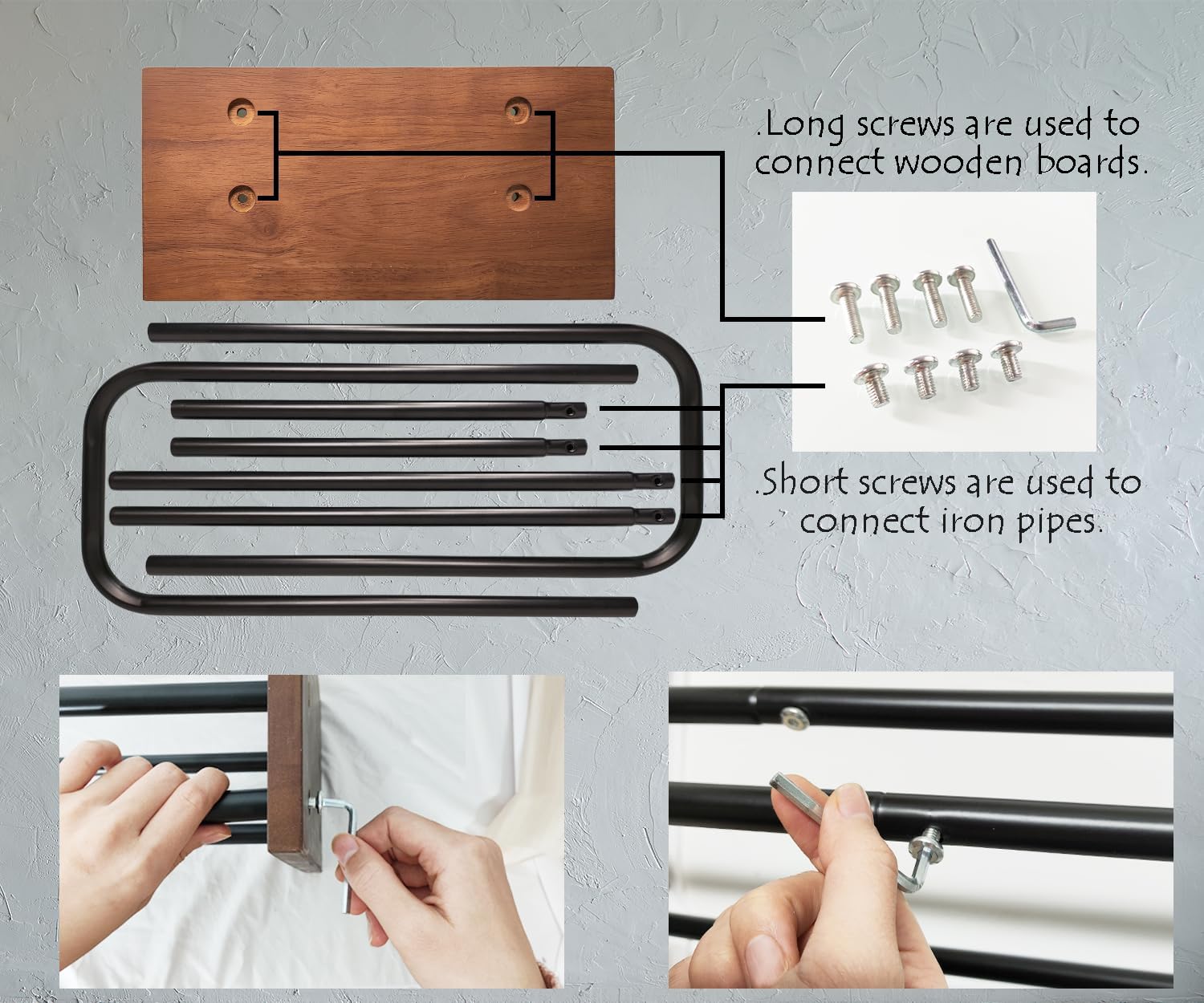 .Long screws are used to connect wooden boards.

.Short screws are used to connect iron pipes.