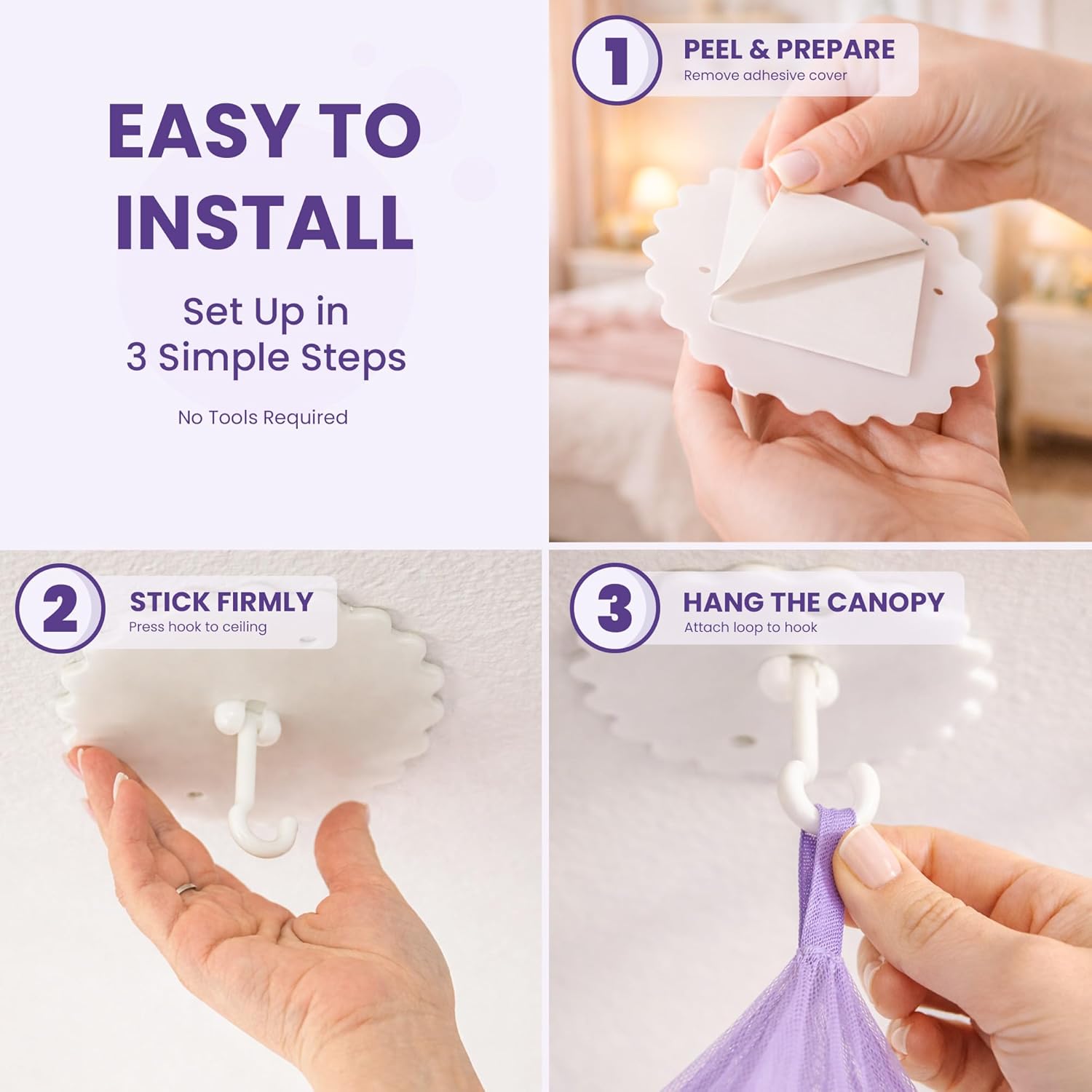 EASY TO INSTALL

Set Up in 3 Simple Steps

No Tools Required

1 PEEL & PREPARE
Remove adhesive cover

2 STICK FIRMLY
Press hook to ceiling

3 HANG THE CANOPY
Attach loop to hook