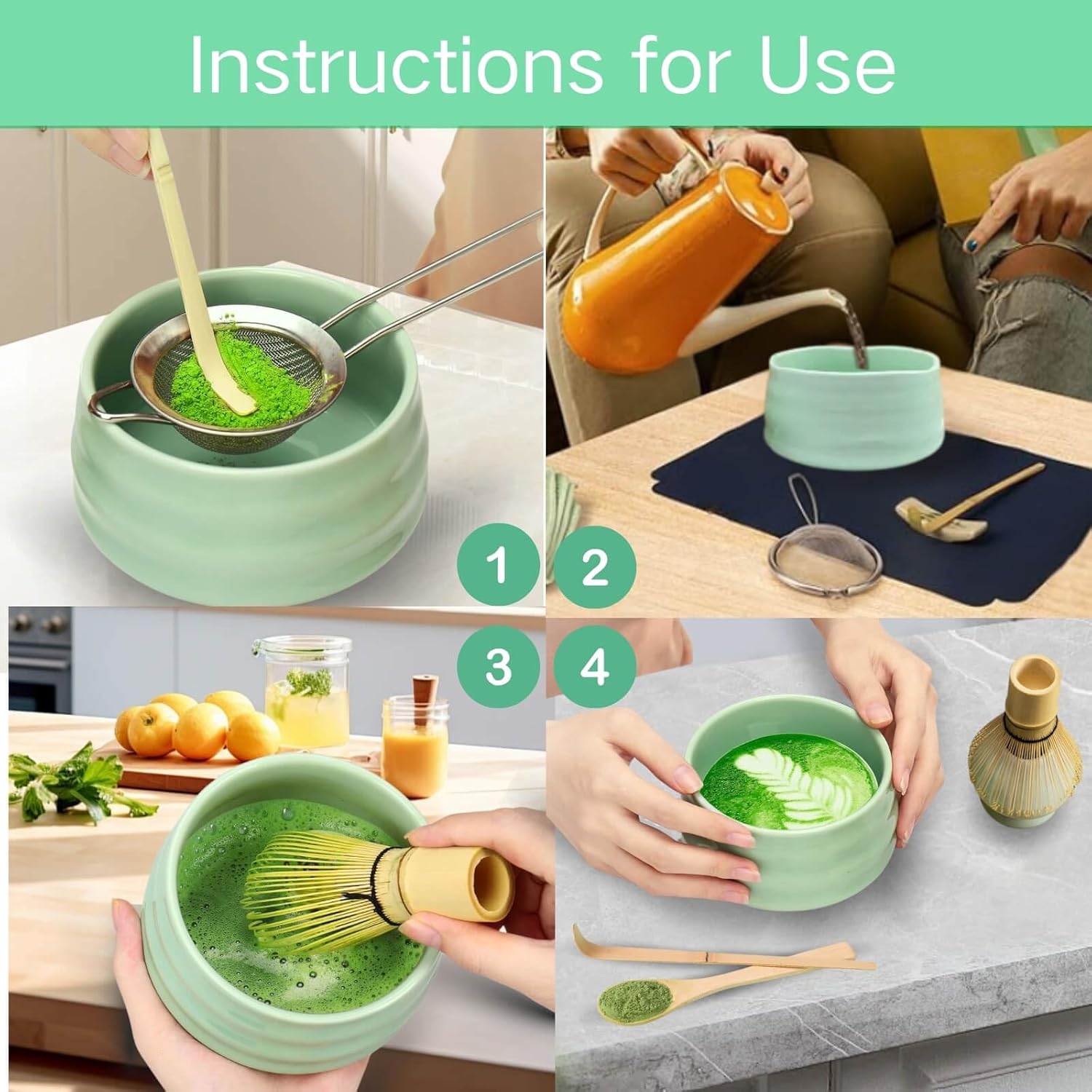 Instructions for Use

1

2

3

4