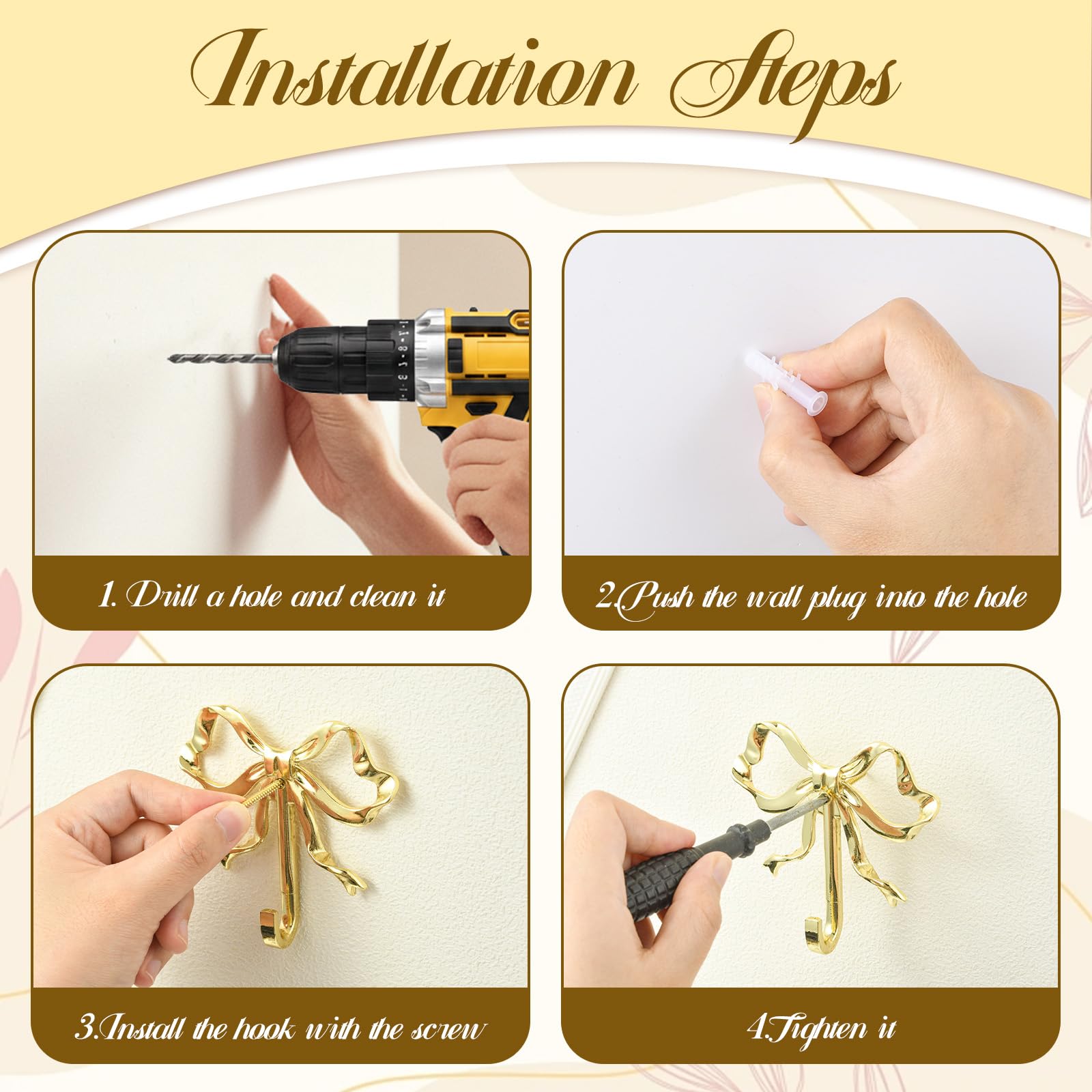 Installation Steps

1. Drill a hole and clean it

2.Push the wall plug into the hole

3.Install the hook with the screw

4.Tighten it