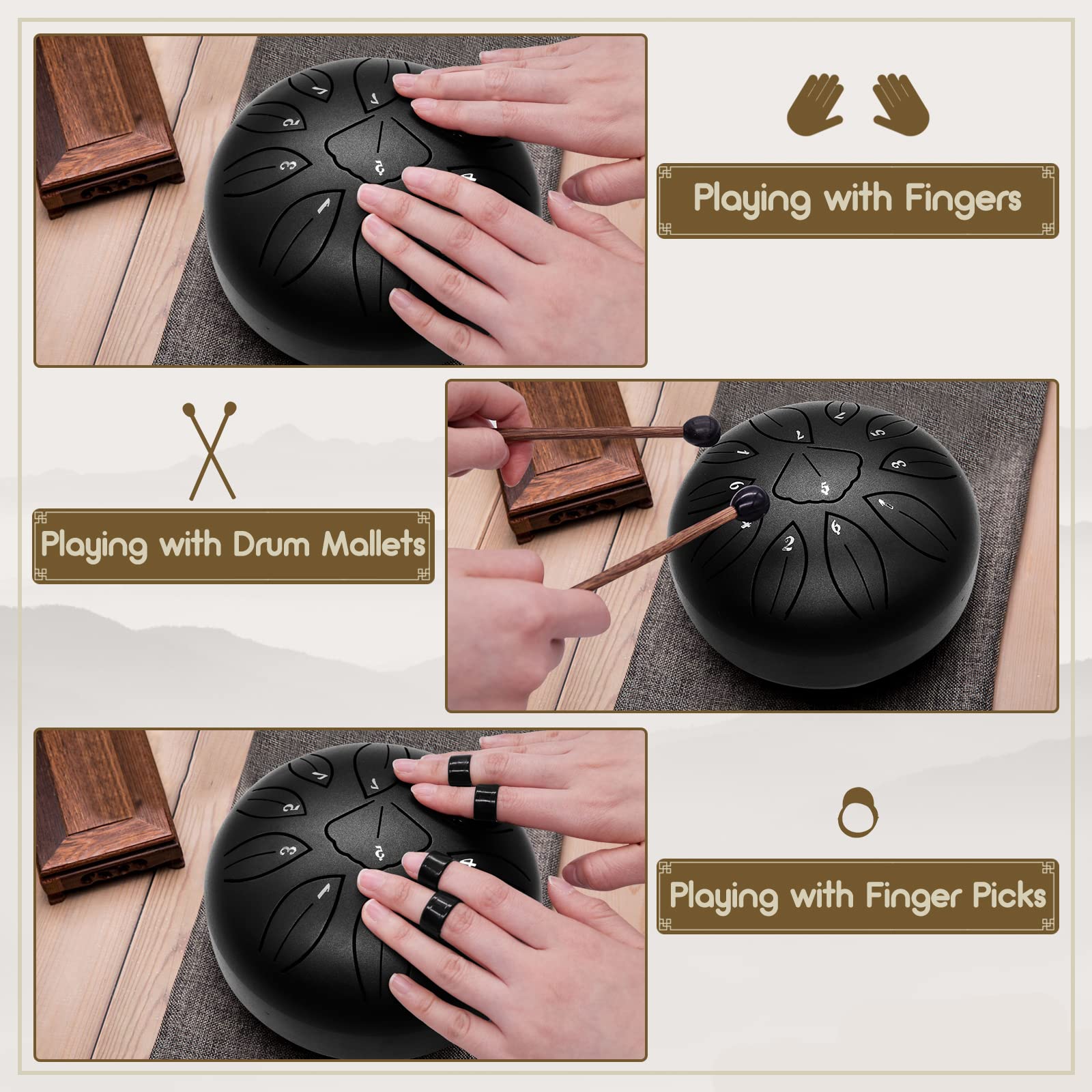 Playing with Fingers

Playing with Drum Mallets

Playing with Finger Picks