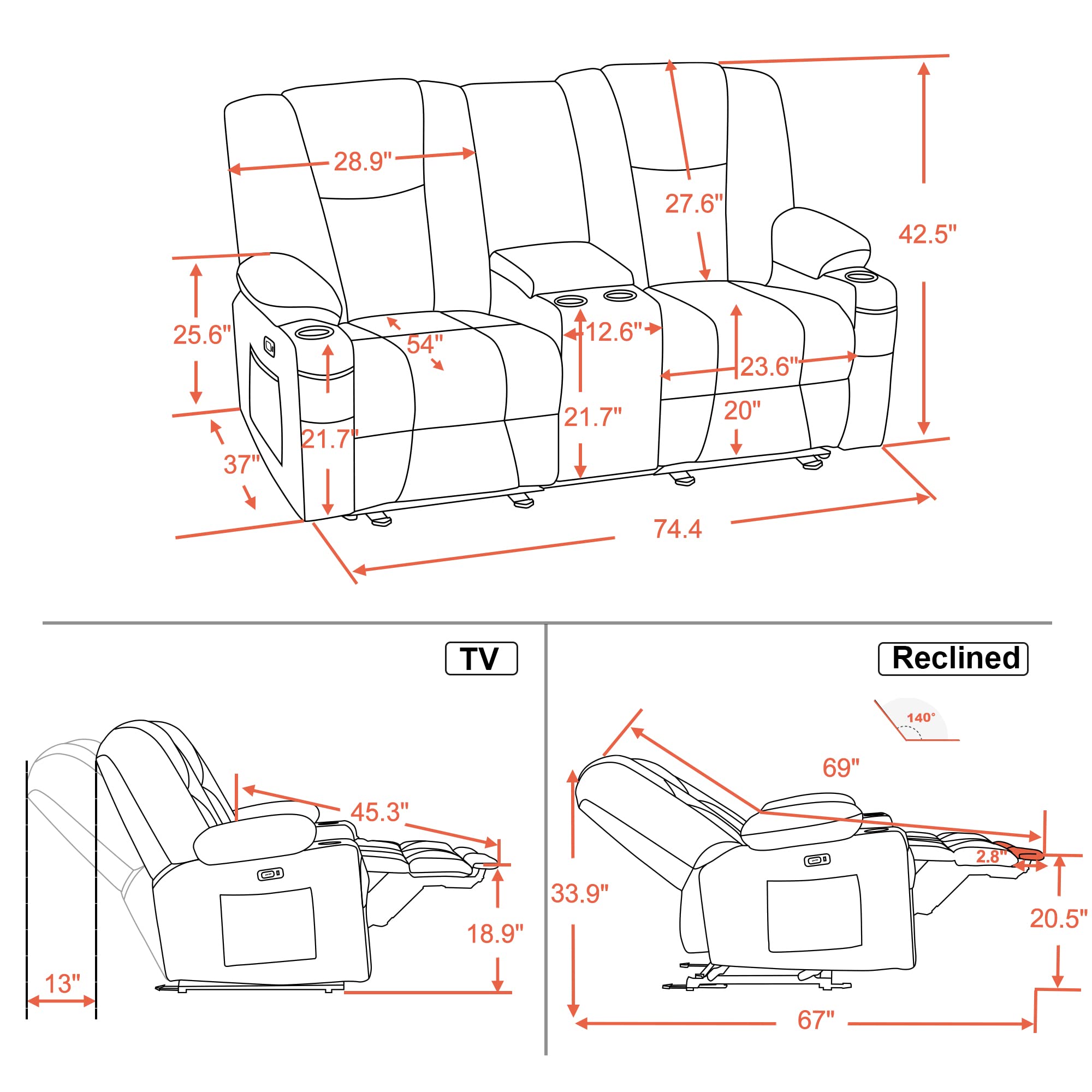 28.9"
27.6"
42.5"
25.6"
54"
12.6"
23.6"
21.7"
21.7"
20"
37"
74.4

TV
45.3"
18.9"
13"

Reclined
140°
69"
2.8"
33.9"
20.5"
67"