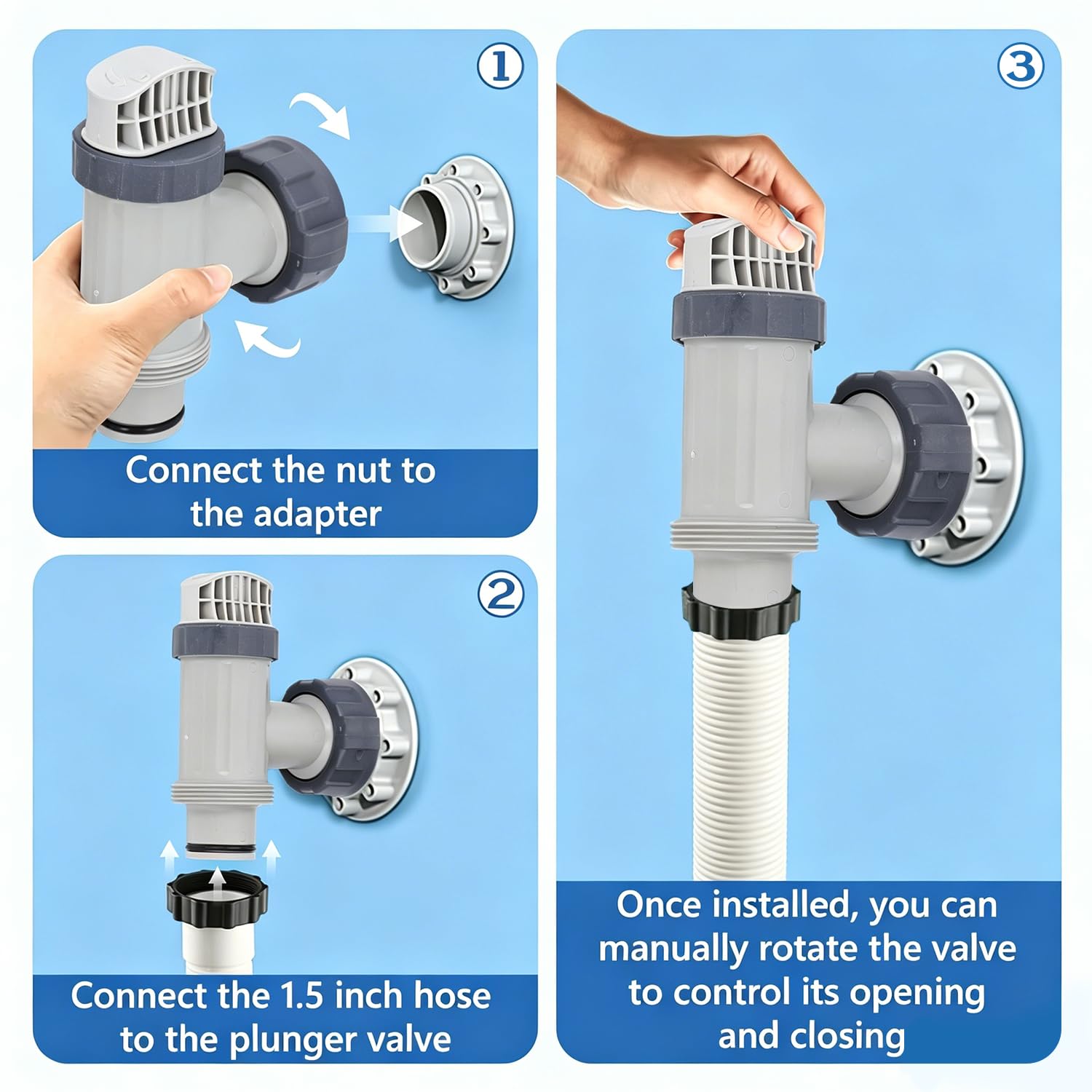 ①

Connect the nut to the adapter

②

Connect the 1.5 inch hose to the plunger valve

③

Once installed, you can manually rotate the valve to control its opening and closing