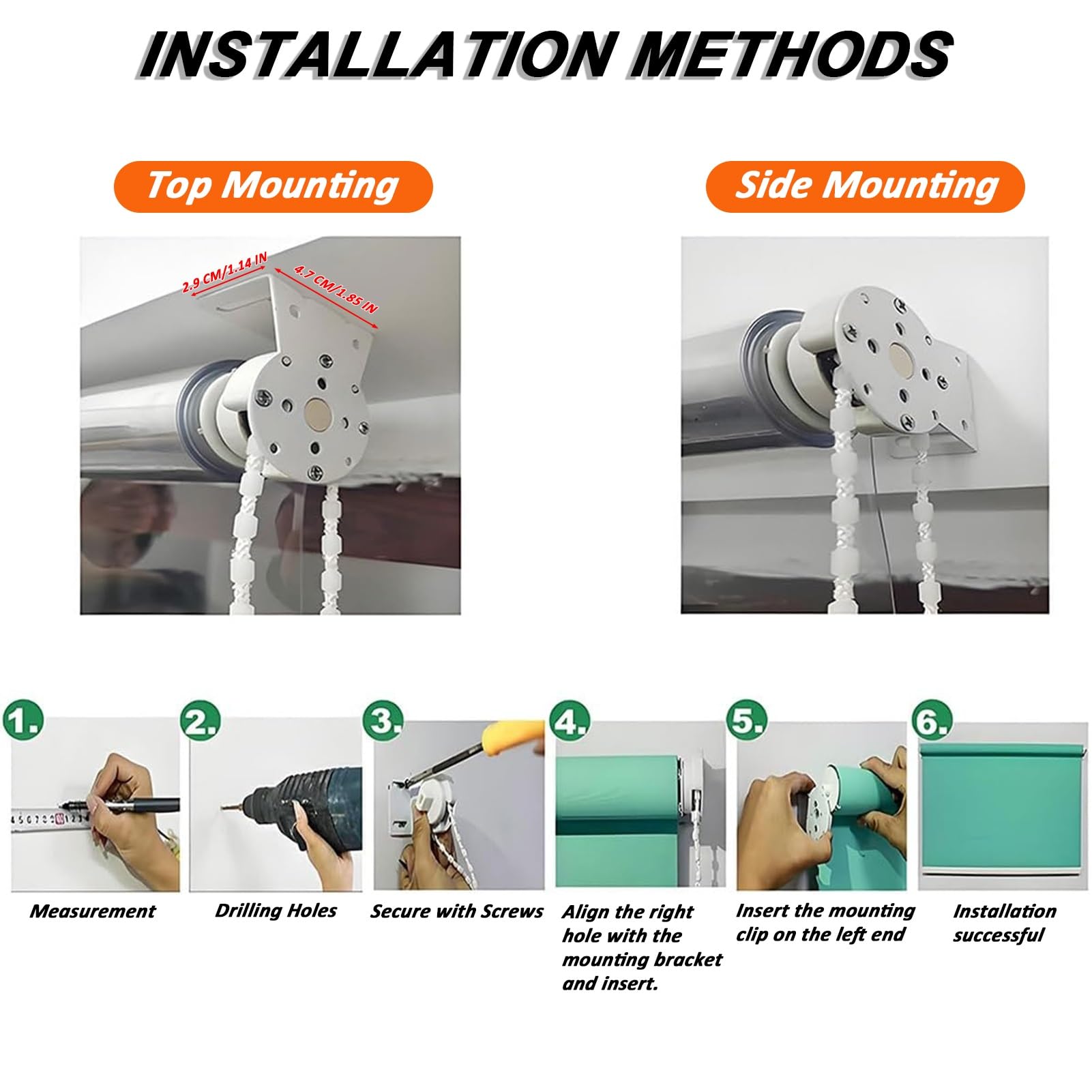 INSTALLATION METHODS

Top Mounting

2.9 CM/1.14 IN

4.7 CM/1.85 IN

Side Mounting

1.

Measurement

2.

Drilling Holes

3.

Secure with Screws

4.

Align the right hole with the mounting bracket and insert.

5.

Insert the mounting clip on the left end

6.

Installation successful