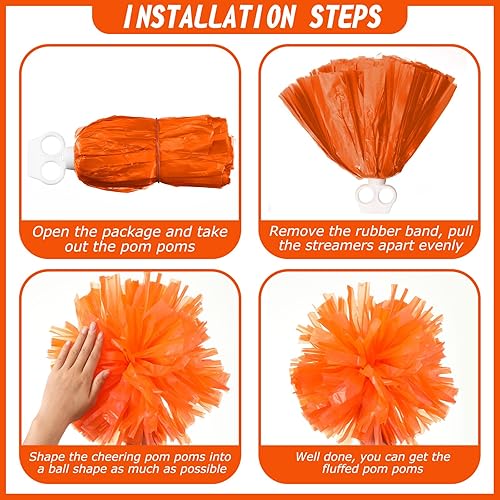 INSTALLATION STEPS

Open the package and take out the pom poms

Remove the rubber band, pull the streamers apart evenly

Shape the cheering pom poms into a ball shape as much as possible

Well done, you can get the fluffed pom poms