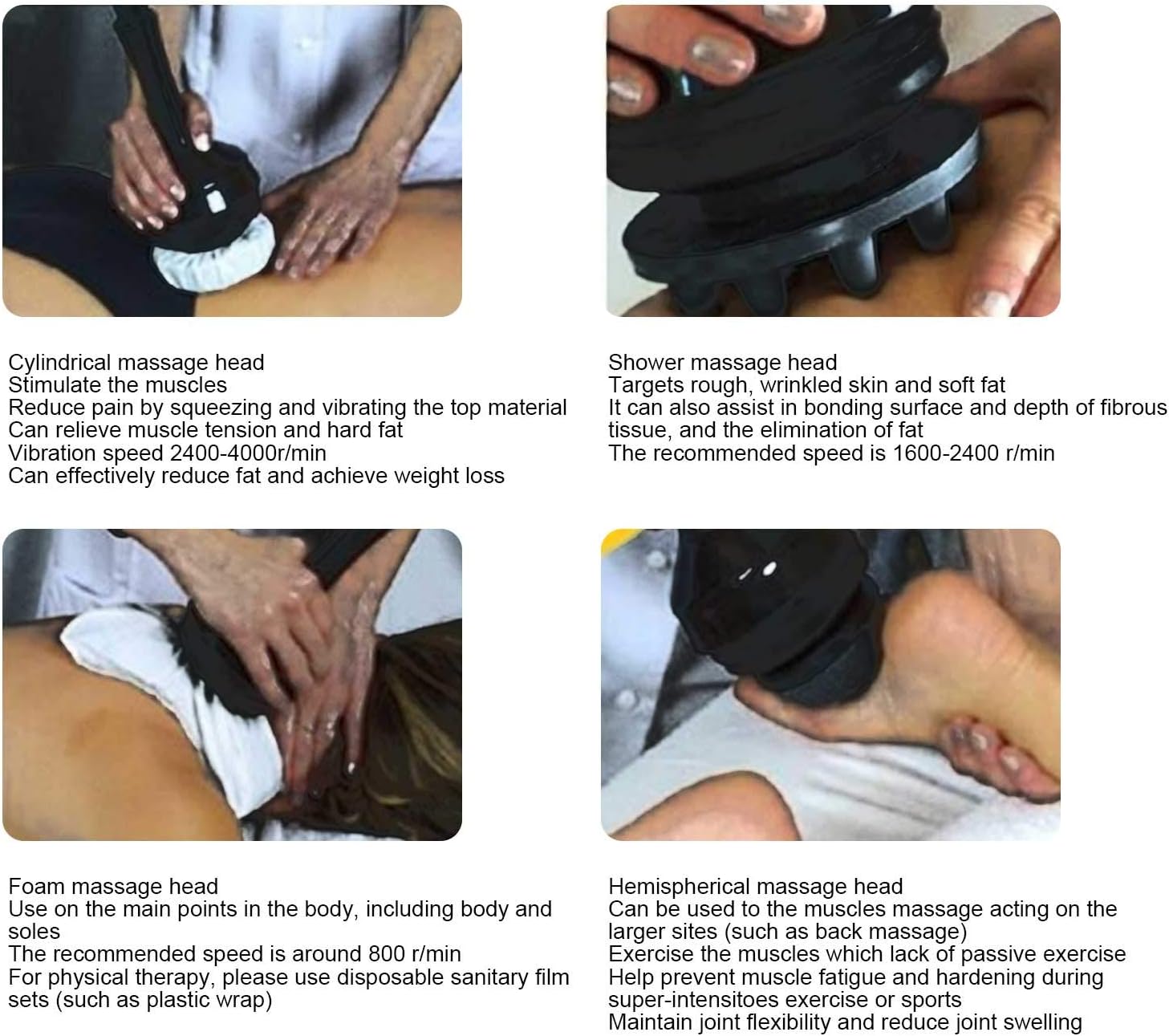 Cylindrical massage head
Stimulate the muscles
Reduce pain by squeezing and vibrating the top material
Can relieve muscle tension and hard fat
Vibration speed 2400-4000r/min
Can effectively reduce fat and achieve weight loss

Shower massage head
Targets rough, wrinkled skin and soft fat
It can also assist in bonding surface and depth of fibrous tissue, and the elimination of fat
The recommended speed is 1600-2400 r/min

Foam massage head
Use on the main points in the body, including body and soles
The recommended speed is around 800 r/min
For physical therapy, please use disposable sanitary film sets (such as plastic wrap)

Hemispherical massage head
Can be used to the muscles massage acting on the larger sites (such as back massage)
Exercise the muscles which lack of passive exercise
Help prevent muscle fatigue and hardening during super-intensitoes exercise or sports
Maintain joint flexibility and reduce joint swelling