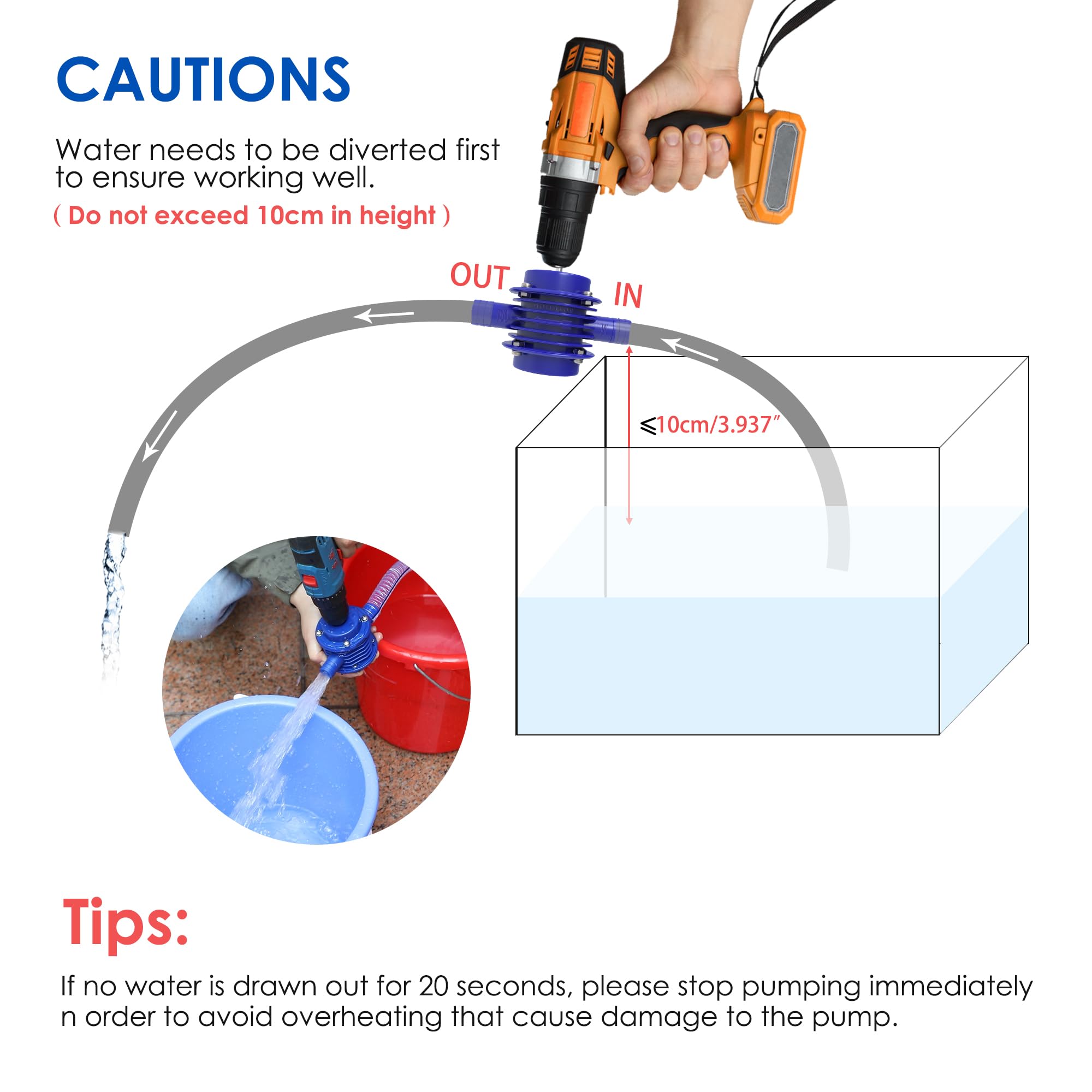 CAUTIONS

Water needs to be diverted first to ensure working well.

( Do not exceed 10cm in height )

OUT

IN

⩽10cm/3.937″

Tips:

If no water is drawn out for 20 seconds, please stop pumping immediately n order to avoid overheating that cause damage to the pump.