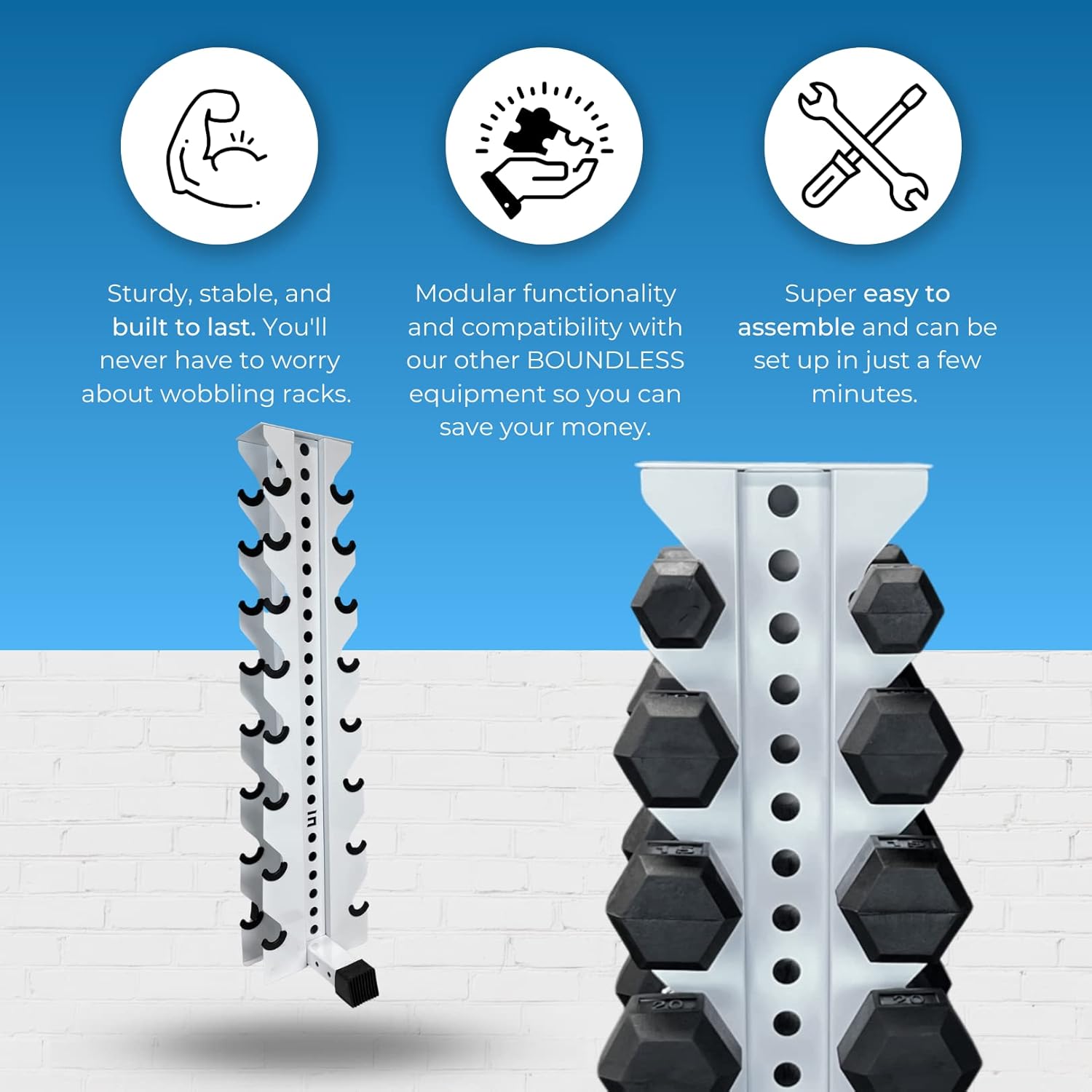 Sturdy, stable, and built to last. You'll never have to worry about wobbling racks.

Modular functionality and compatibility with our other BOUNDLESS equipment so you can save your money.

Super easy to assemble and can be set up in just a few minutes.

15

15

20

20