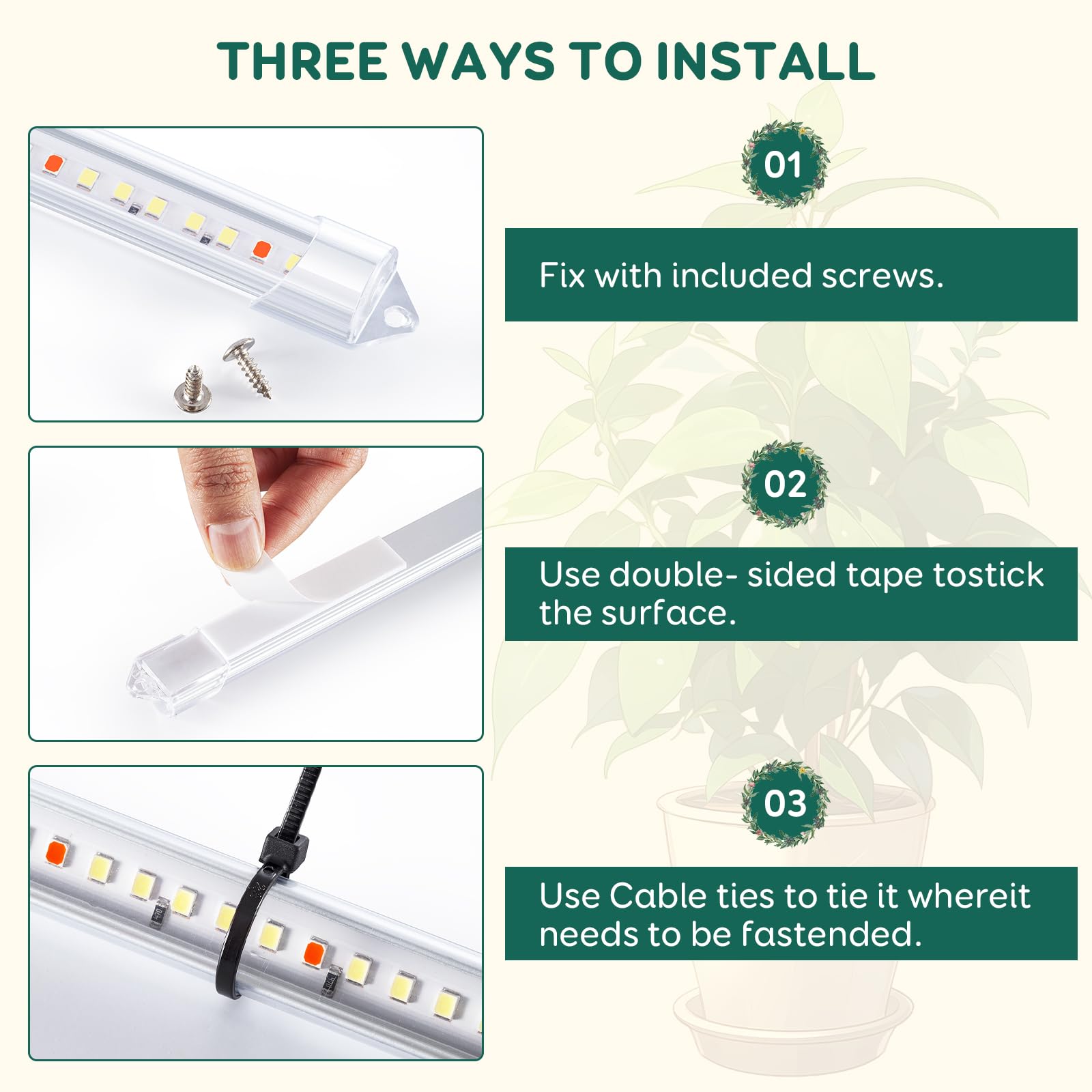 THREE WAYS TO INSTALL

01

Fix with included screws.

02

Use double- sided tape tostick the surface.

03

Use Cable ties to tie it whereit needs to be fastended.