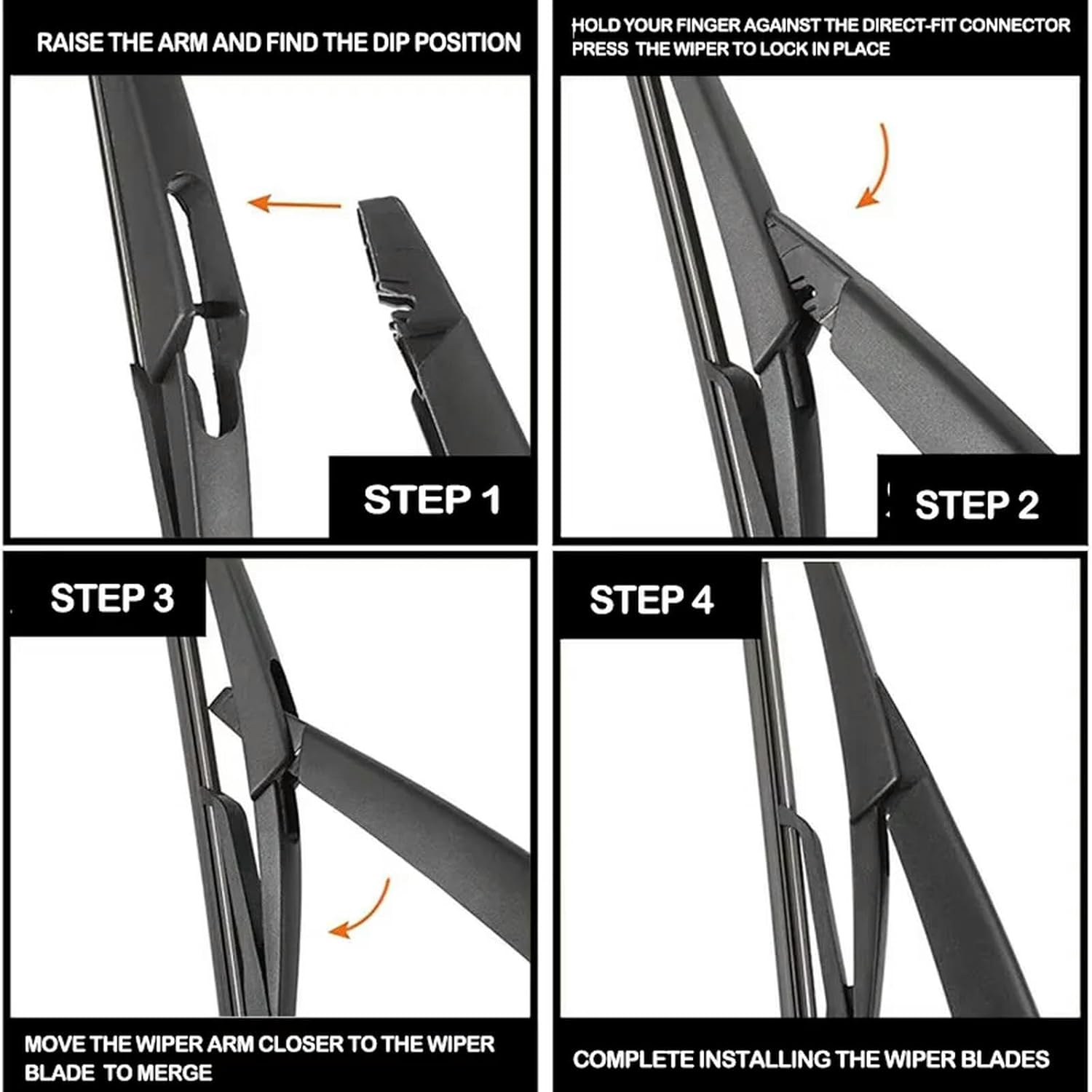 RAISE THE ARM AND FIND THE DIP POSITION

STEP 1

HOLD YOUR FINGER AGAINST THE DIRECT-FIT CONNECTOR PRESS THE WIPER TO LOCK IN PLACE

STEP 2

STEP 3

MOVE THE WIPER ARM CLOSER TO THE WIPER BLADE TO MERGE

STEP 4

COMPLETE INSTALLING THE WIPER BLADES