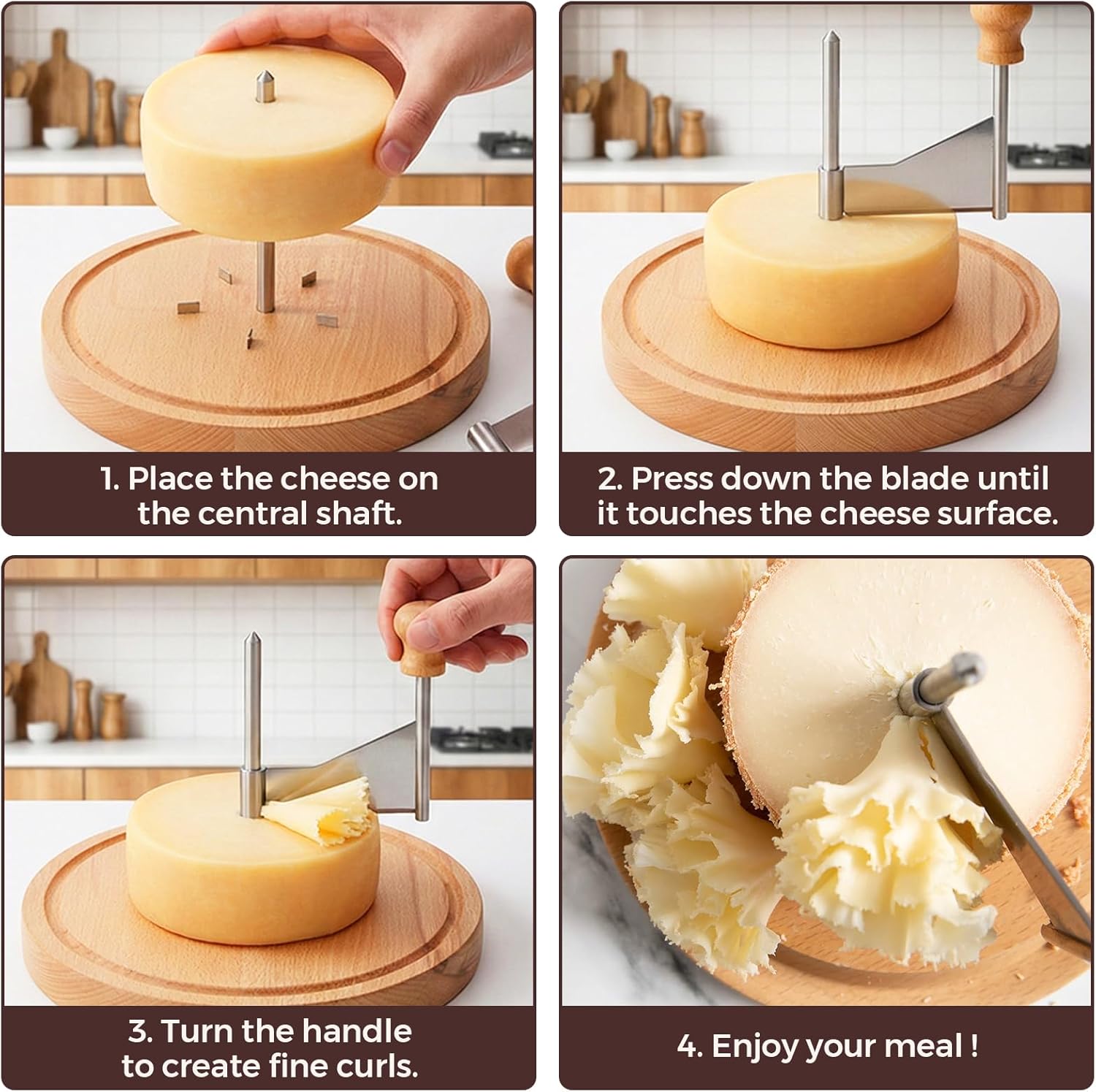 1. Place the cheese on the central shaft.

2. Press down the blade until it touches the cheese surface.

3. Turn the handle to create fine curls.

4. Enjoy your meal !