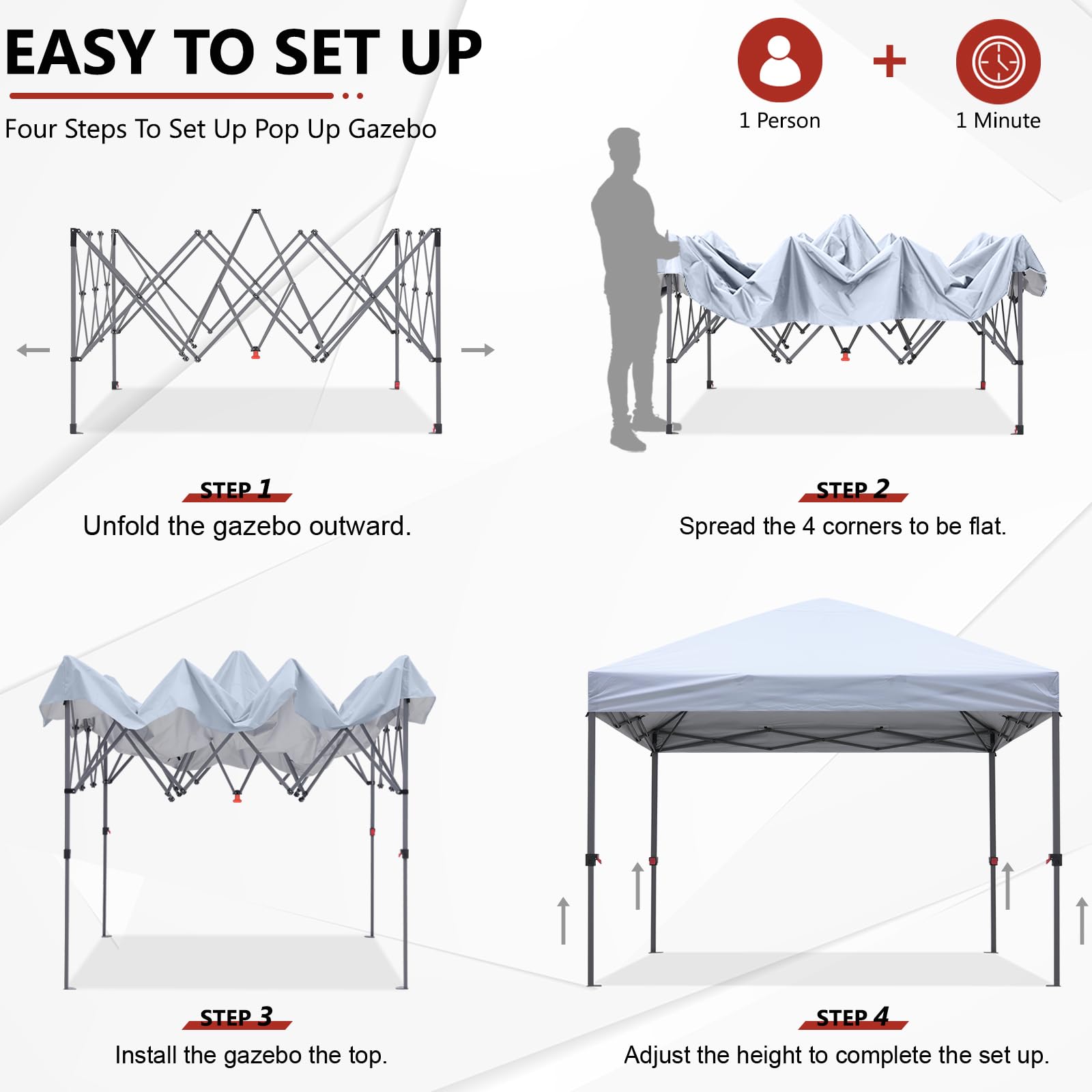 EASY TO SET UP

Four Steps To Set Up Pop Up Gazebo

1 Person

+

1 Minute

STEP 1

Unfold the gazebo outward.

STEP 2

Spread the 4 corners to be flat.

STEP 3

Install the gazebo the top.

STEP 4

Adjust the height to complete the set up.