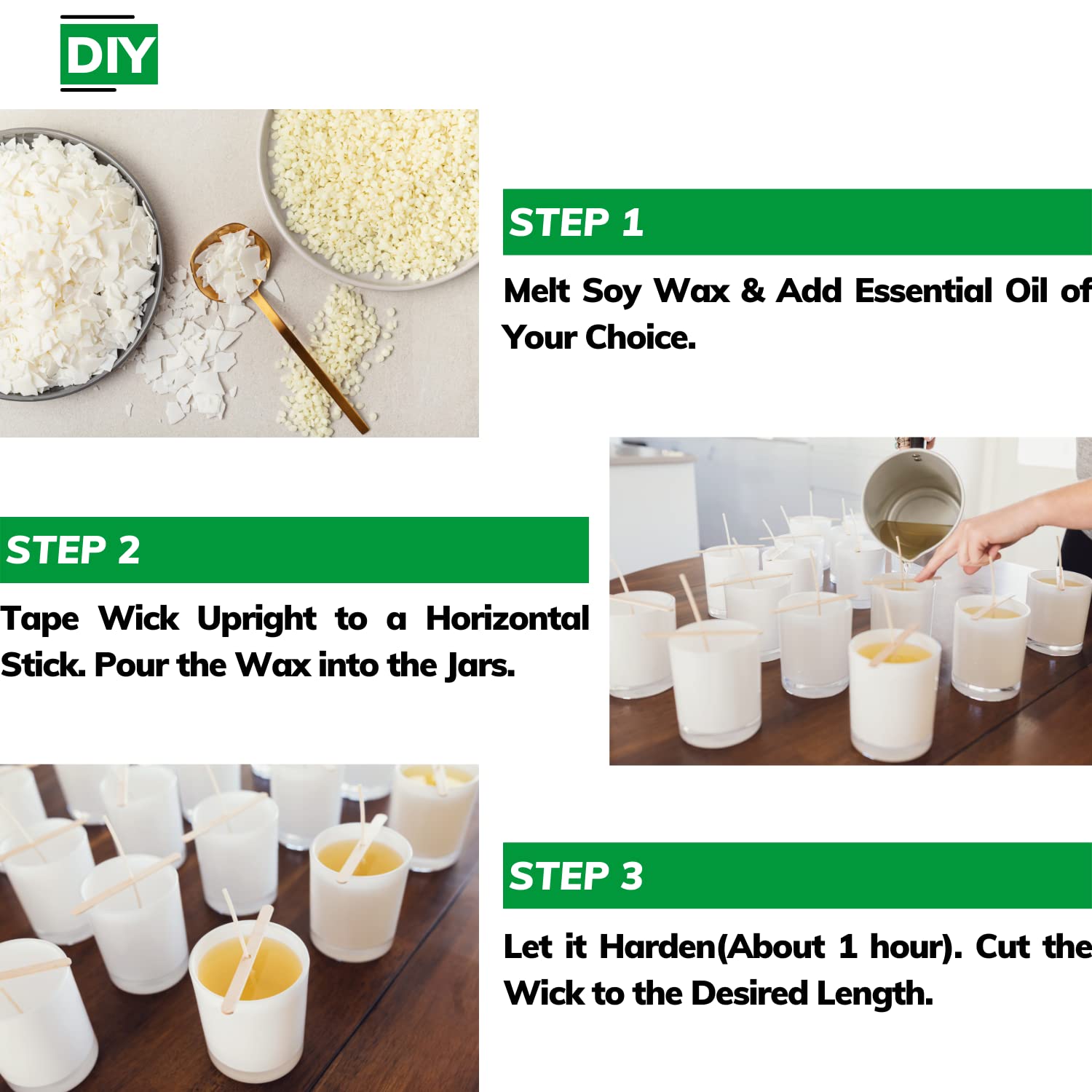 DIY

STEP 1

Melt Soy Wax & Add Essential Oil of Your Choice.

STEP 2

Tape Wick Upright to a Horizontal Stick. Pour the Wax into the Jars.

STEP 3

Let it Harden(About 1 hour). Cut the Wick to the Desired Length.