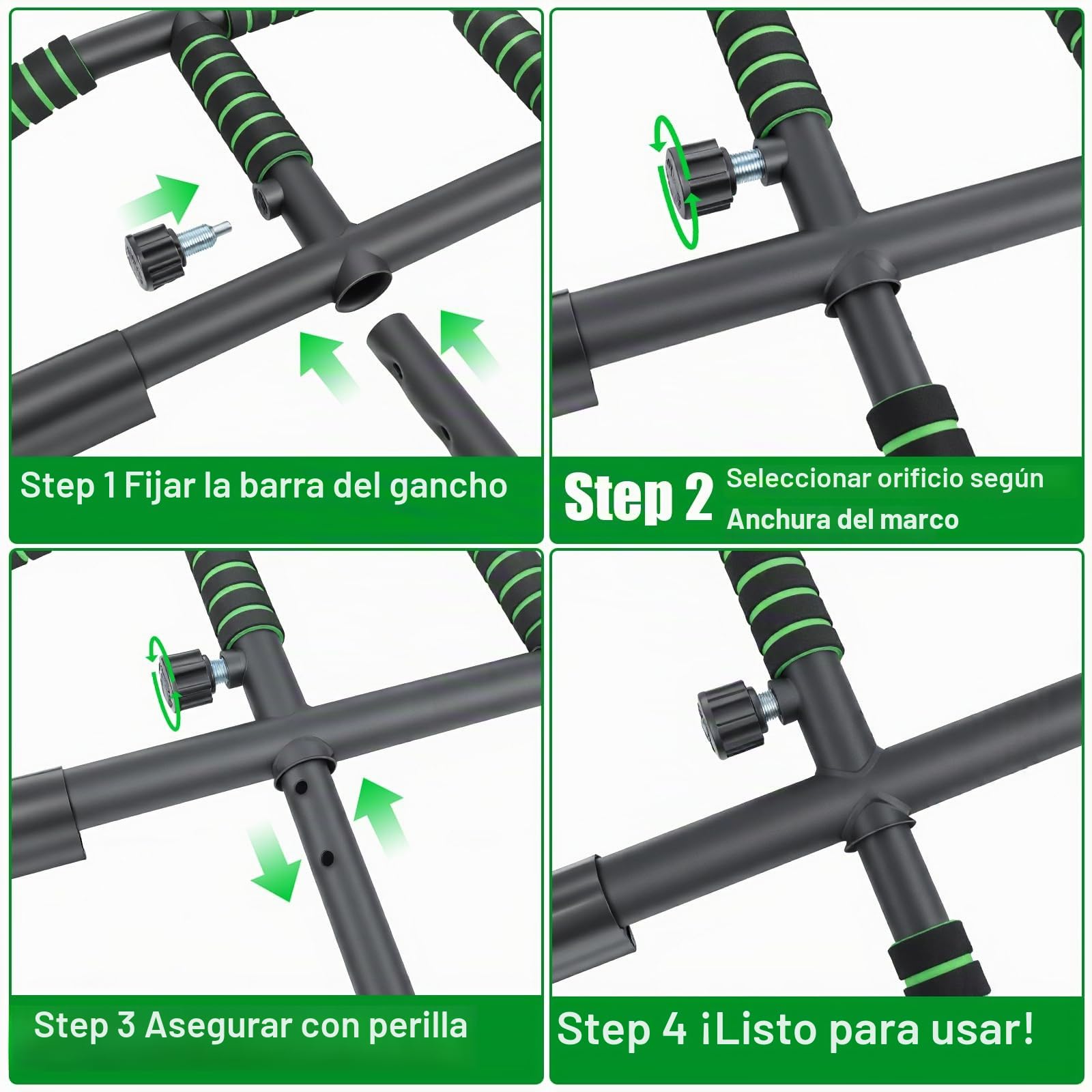 Step 1 Fijar la barra del gancho

Step 2 Seleccionar orificio según Anchura del marco

Step 3 Asegurar con perilla

Step 4 ¡Listo para usar!