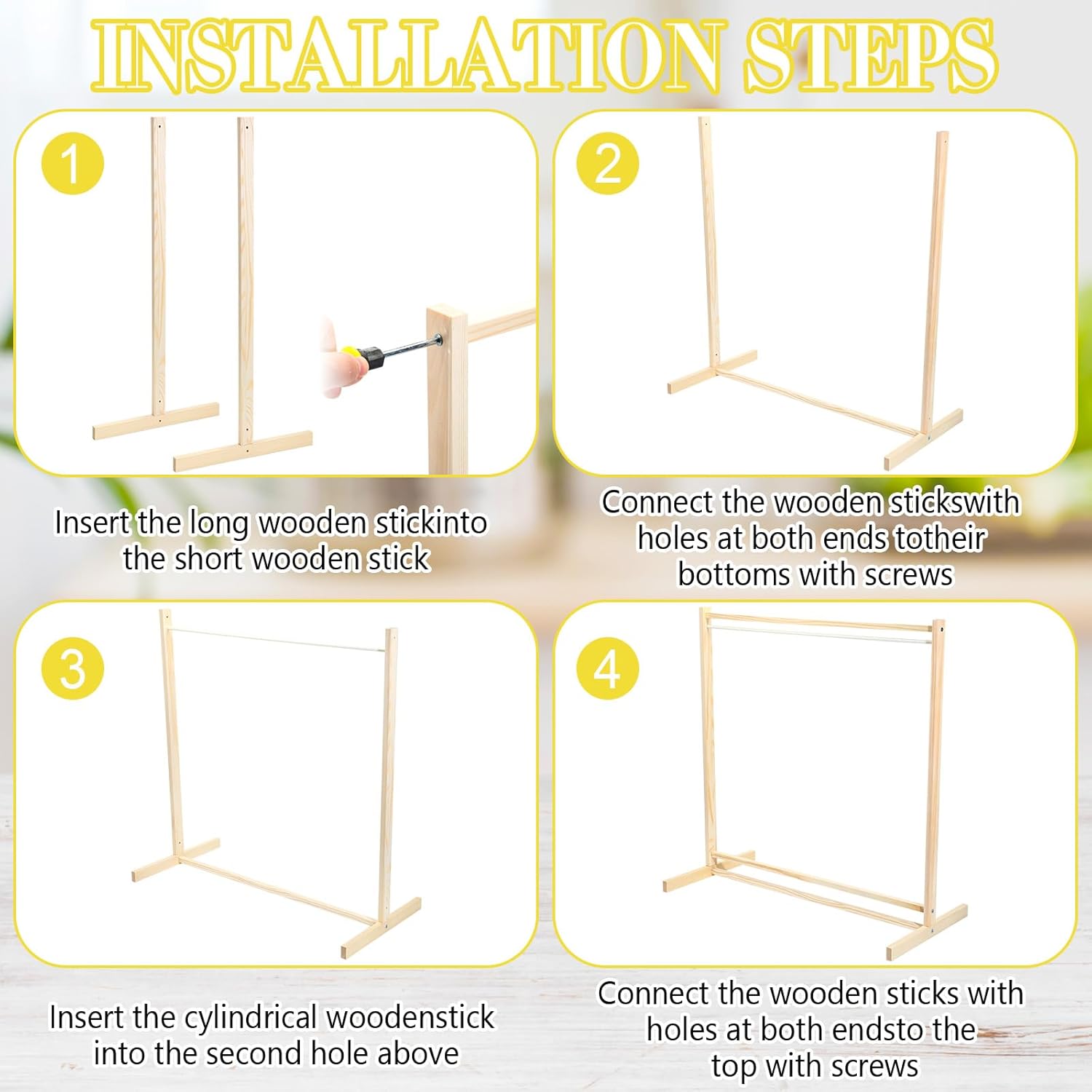 INSTALLATION STEPS

1

Insert the long wooden stickinto the short wooden stick

2

Connect the wooden stickswith holes at both ends totheir bottoms with screws

3

Insert the cylindrical woodenstick into the second hole above

4

Connect the wooden sticks with holes at both endsto the top with screws