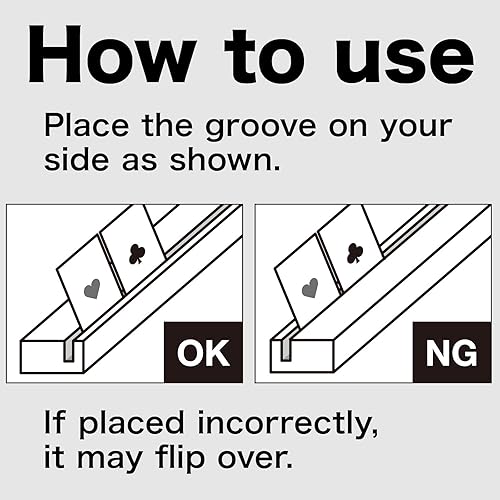 How to use

Place the groove on your side as shown.

OK

NG

If placed incorrectly, it may flip over.