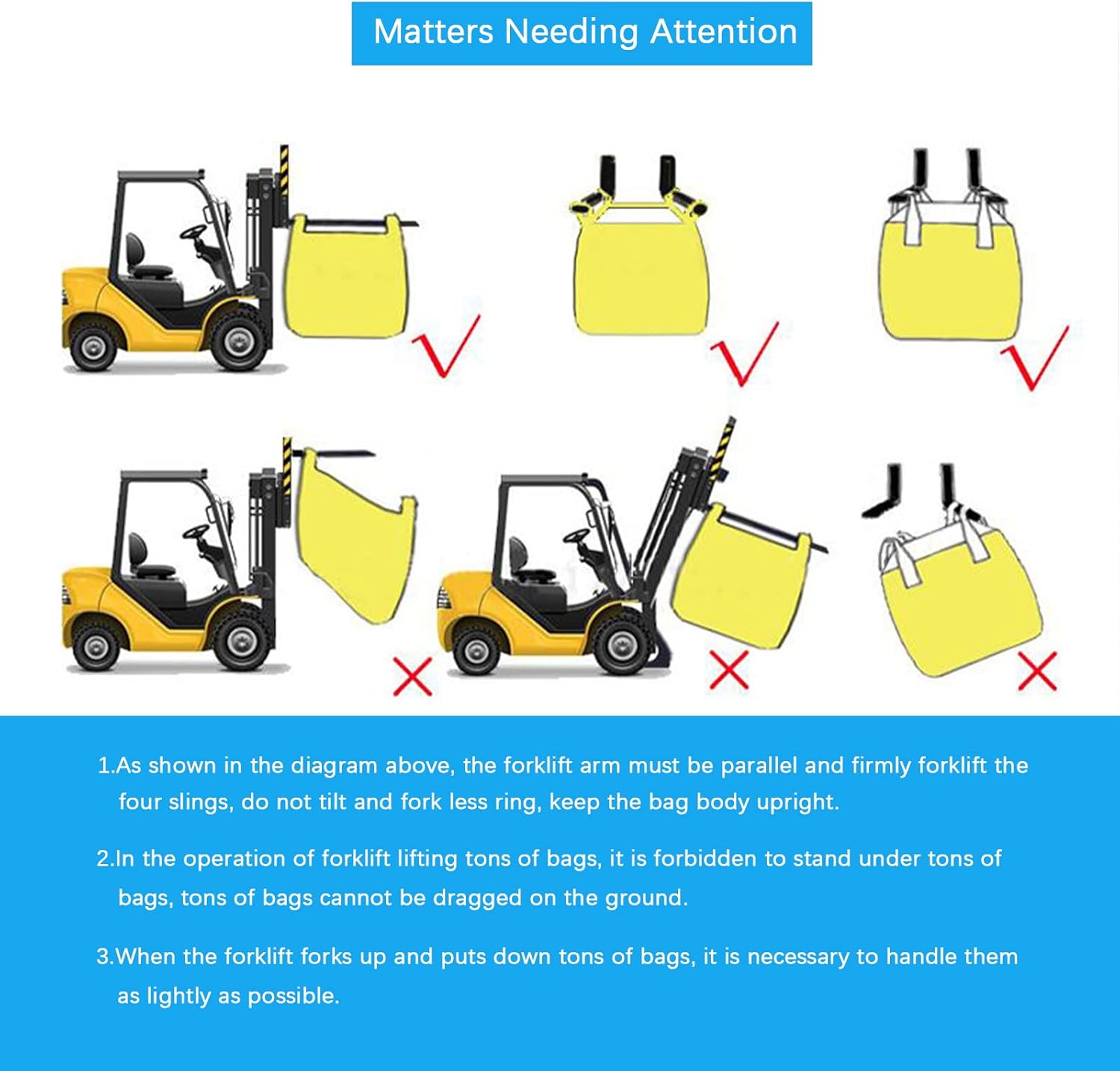 Matters Needing Attention

1.As shown in the diagram above, the forklift arm must be parallel and firmly forklift the four slings, do not tilt and fork less ring, keep the bag body upright.

2.In the operation of forklift lifting tons of bags, it is forbidden to stand under tons of bags, tons of bags cannot be dragged on the ground.

3.When the forklift forks up and puts down tons of bags, it is necessary to handle them as lightly as possible.