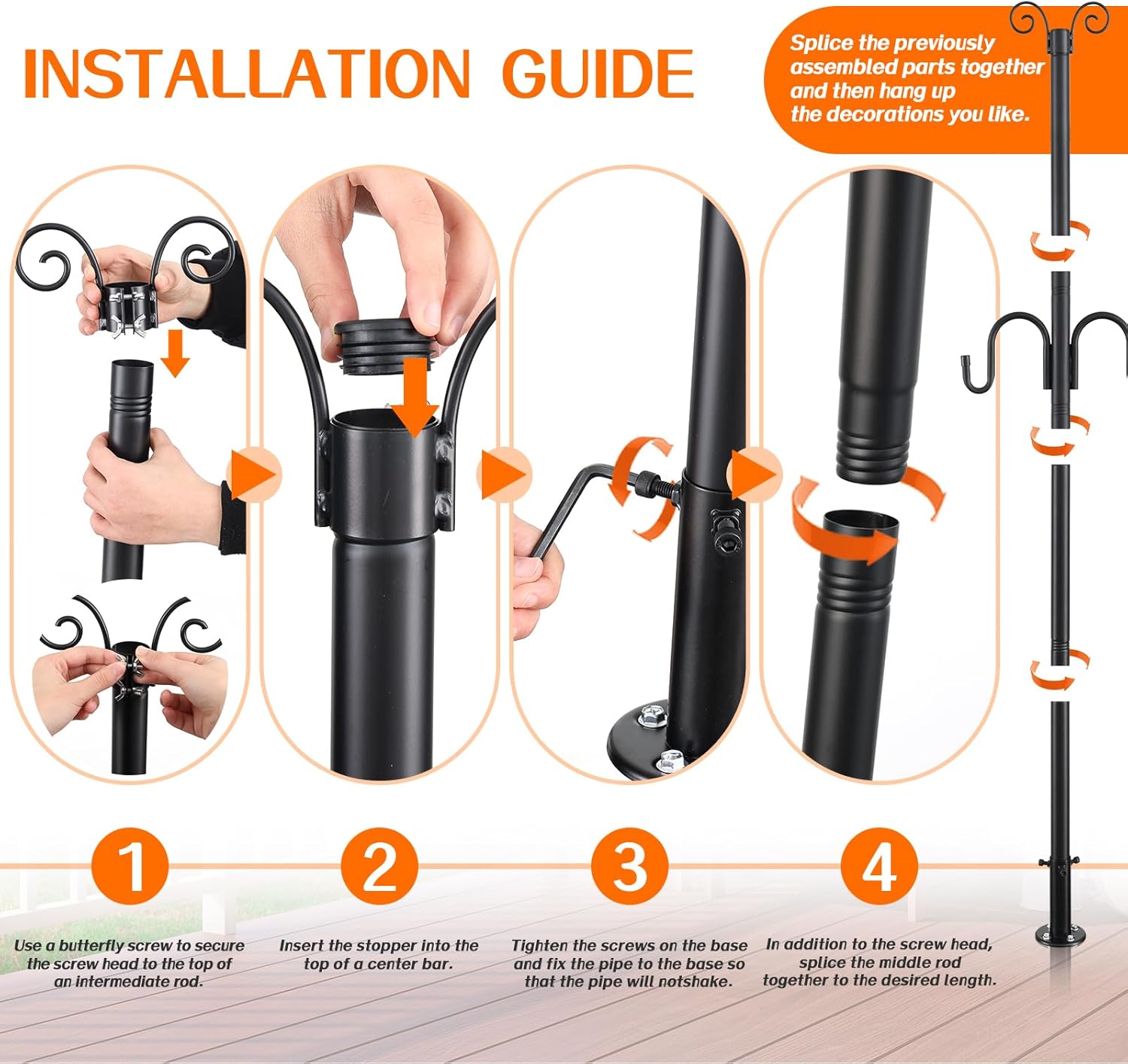 INSTALLATION GUIDE

Splice the previously assembled parts together and then hang up the decorations you like.

1

Use a butterfly screw to secure the screw head to the top of an intermediate rod.

2

Insert the stopper into the top of a center bar.

3

Tighten the screws on the base and fix the pipe to the base so that the pipe will notshake.

4

In addition to the screw head, splice the middle rod together to the desired length.