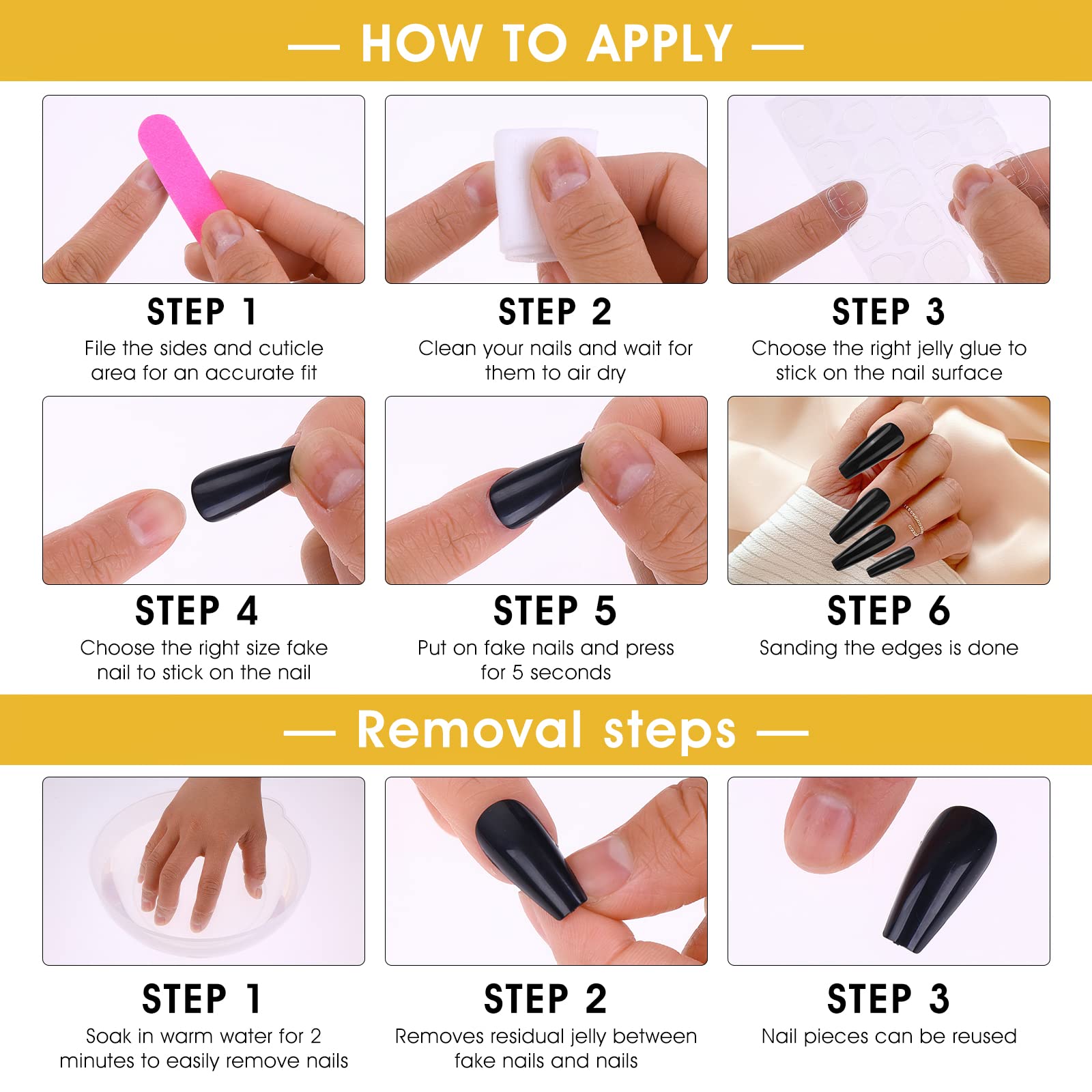 — HOW TO APPLY —

STEP 1
File the sides and cuticle area for an accurate fit

STEP 2
Clean your nails and wait for them to air dry

STEP 3
Choose the right jelly glue to stick on the nail surface

STEP 4
Choose the right size fake nail to stick on the nail

STEP 5
Put on fake nails and press for 5 seconds

STEP 6
Sanding the edges is done

— Removal steps —

STEP 1
Soak in warm water for 2 minutes to easily remove nails

STEP 2
Removes residual jelly between fake nails and nails

STEP 3
Nail pieces can be reused