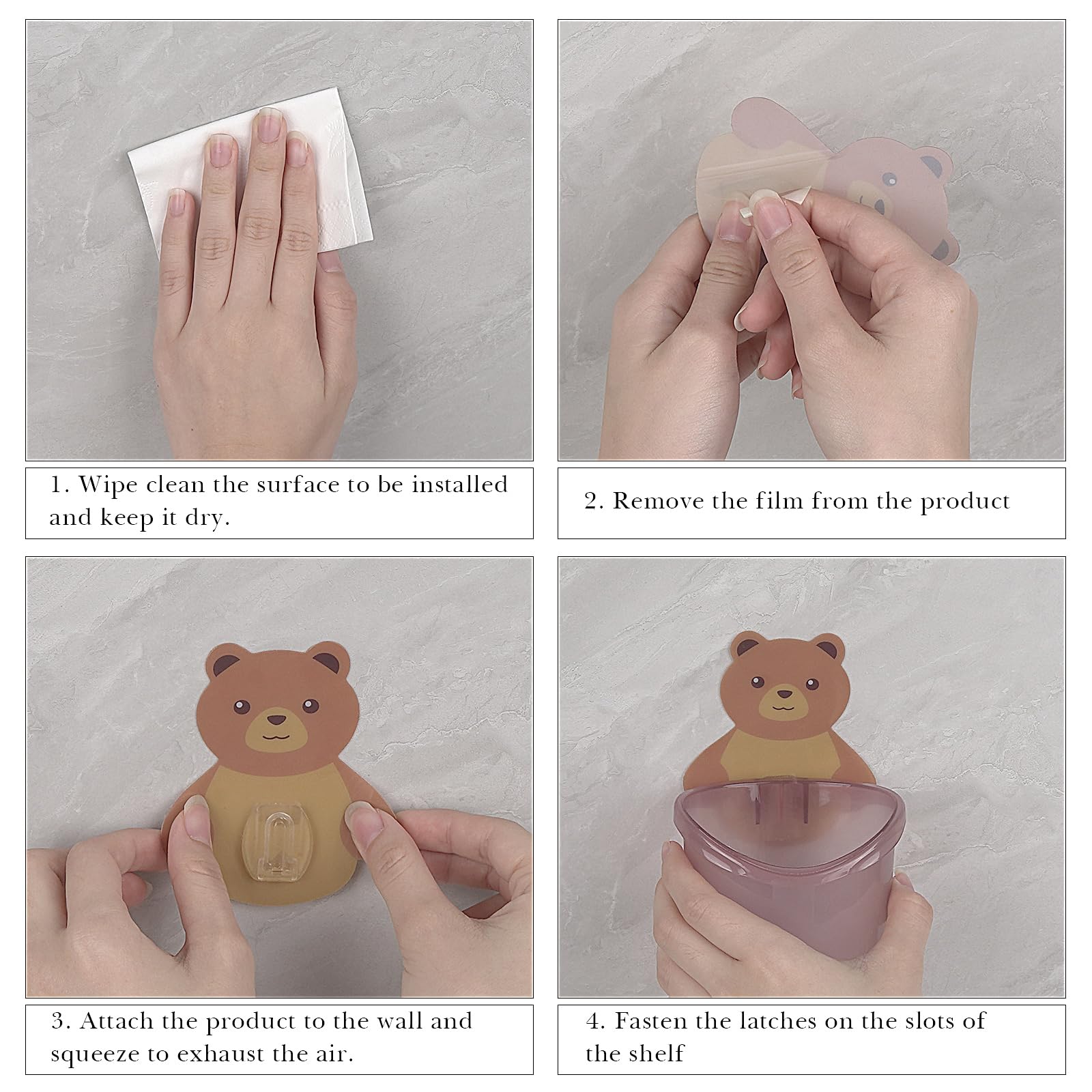 1. Wipe clean the surface to be installed and keep it dry.

2. Remove the film from the product

3. Attach the product to the wall and squeeze to exhaust the air.

4. Fasten the latches on the slots of the shelf