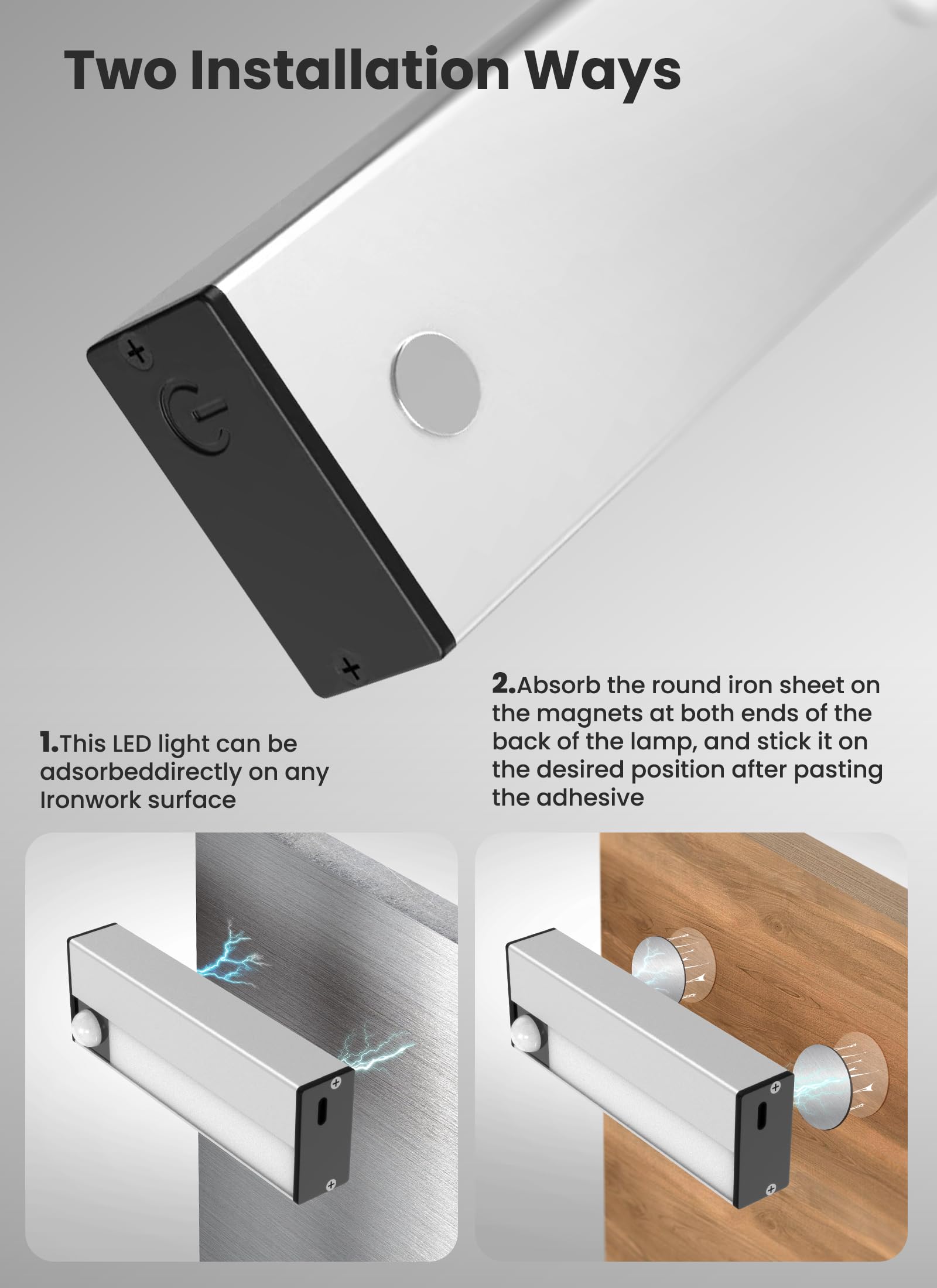 Two Installation Ways

1.This LED light can be adsorbeddirectly on any Ironwork surface

2.Absorb the round iron sheet on the magnets at both ends of the back of the lamp, and stick it on the desired position after pasting the adhesive