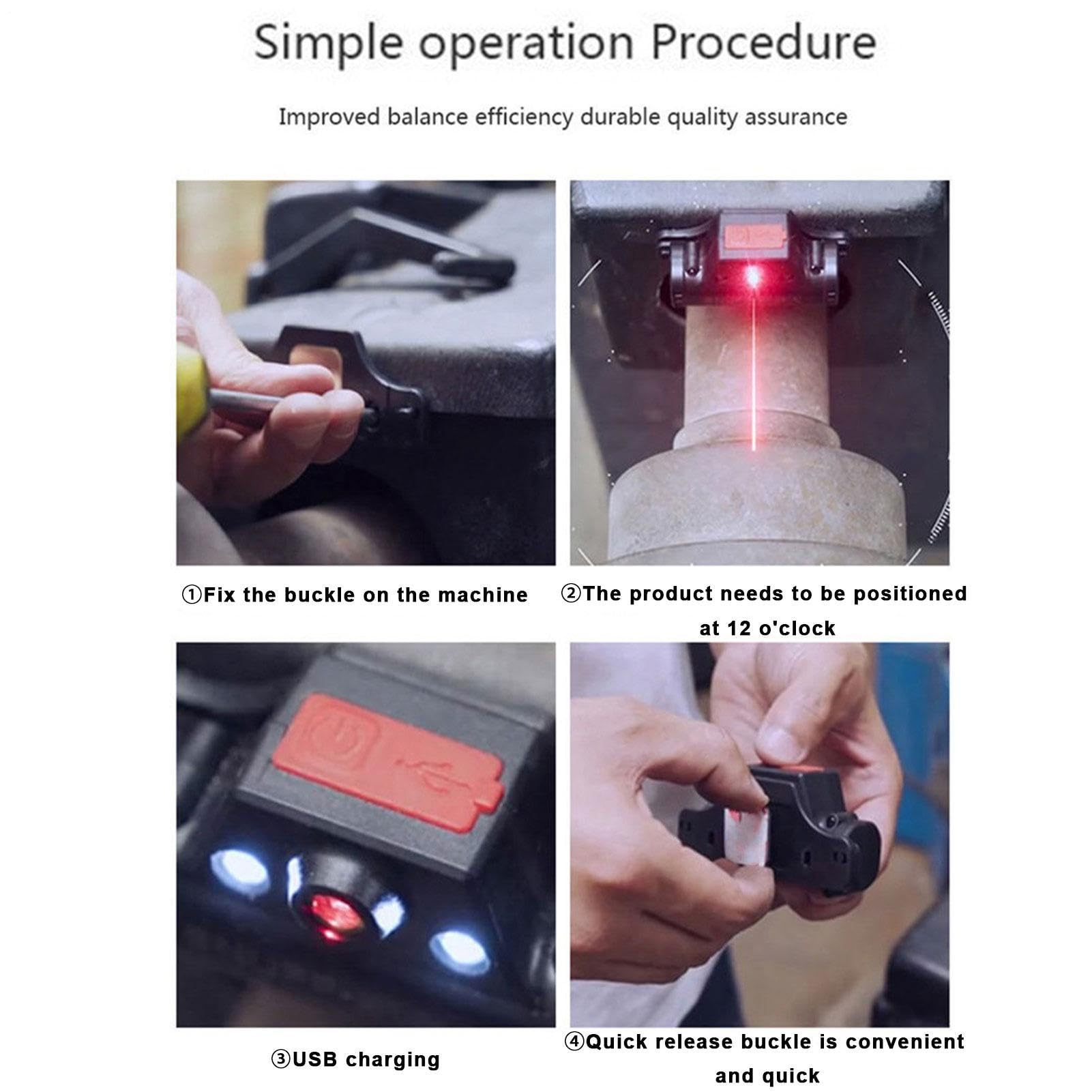 Simple operation Procedure

Improved balance efficiency durable quality assurance

①Fix the buckle on the machine

②The product needs to be positioned at 12 o'clock

③USB charging

④Quick release buckle is convenient and quick