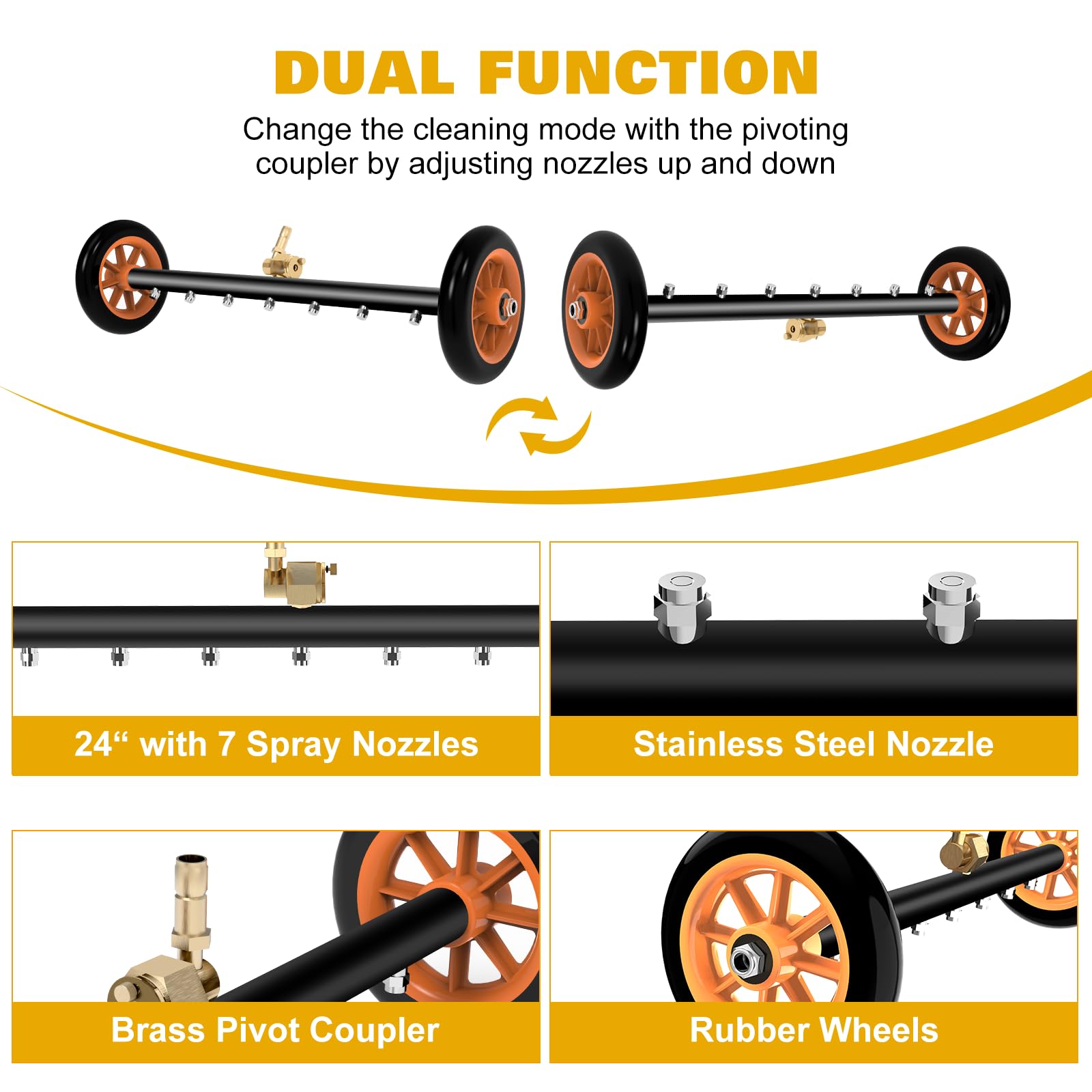 DUAL FUNCTION

Change the cleaning mode with the pivoting coupler by adjusting nozzles up and down

24“ with 7 Spray Nozzles

Stainless Steel Nozzle

Brass Pivot Coupler

Rubber Wheels