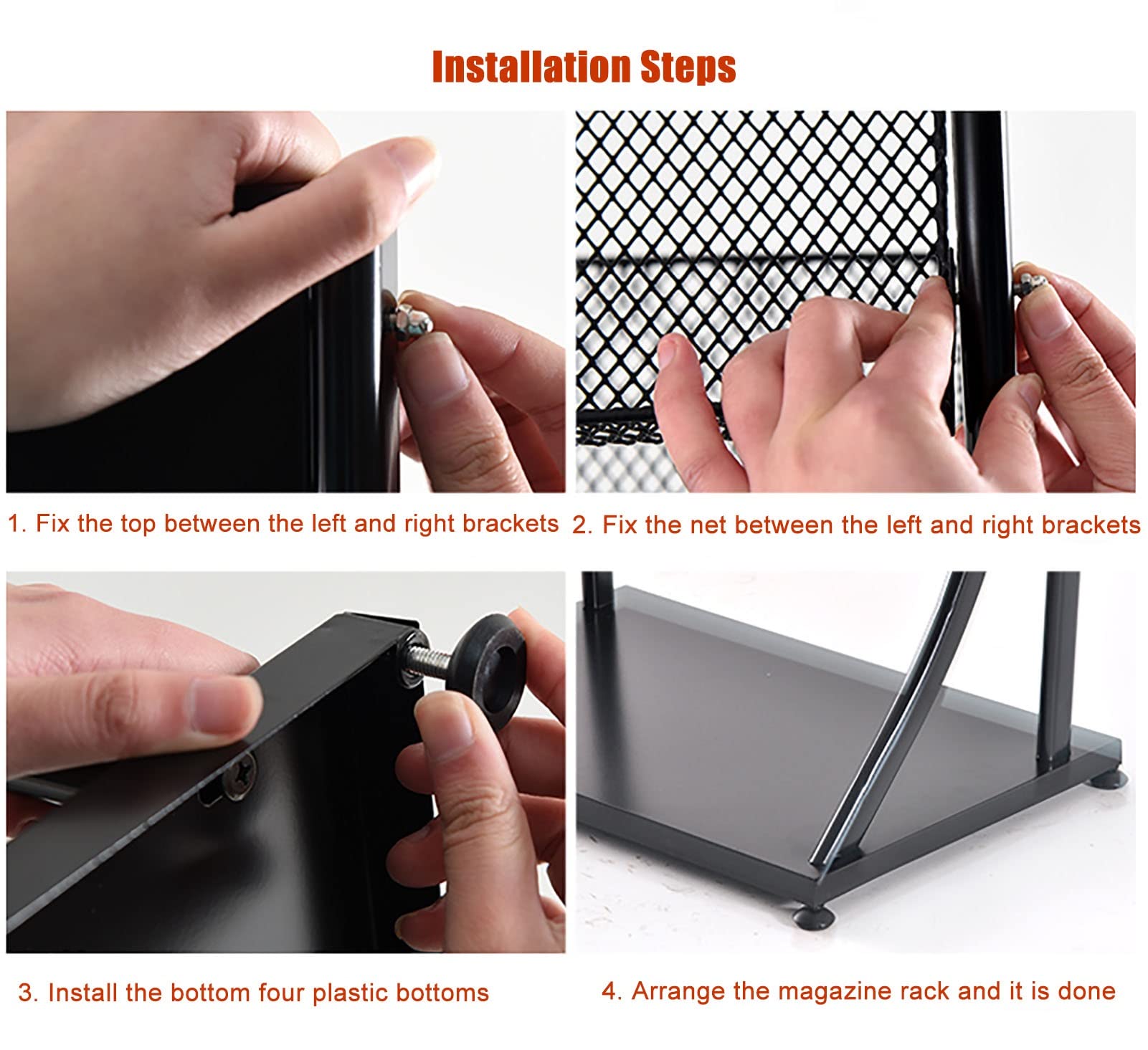 Installation Steps

1. Fix the top between the left and right brackets

2. Fix the net between the left and right brackets

3. Install the bottom four plastic bottoms

4. Arrange the magazine rack and it is done