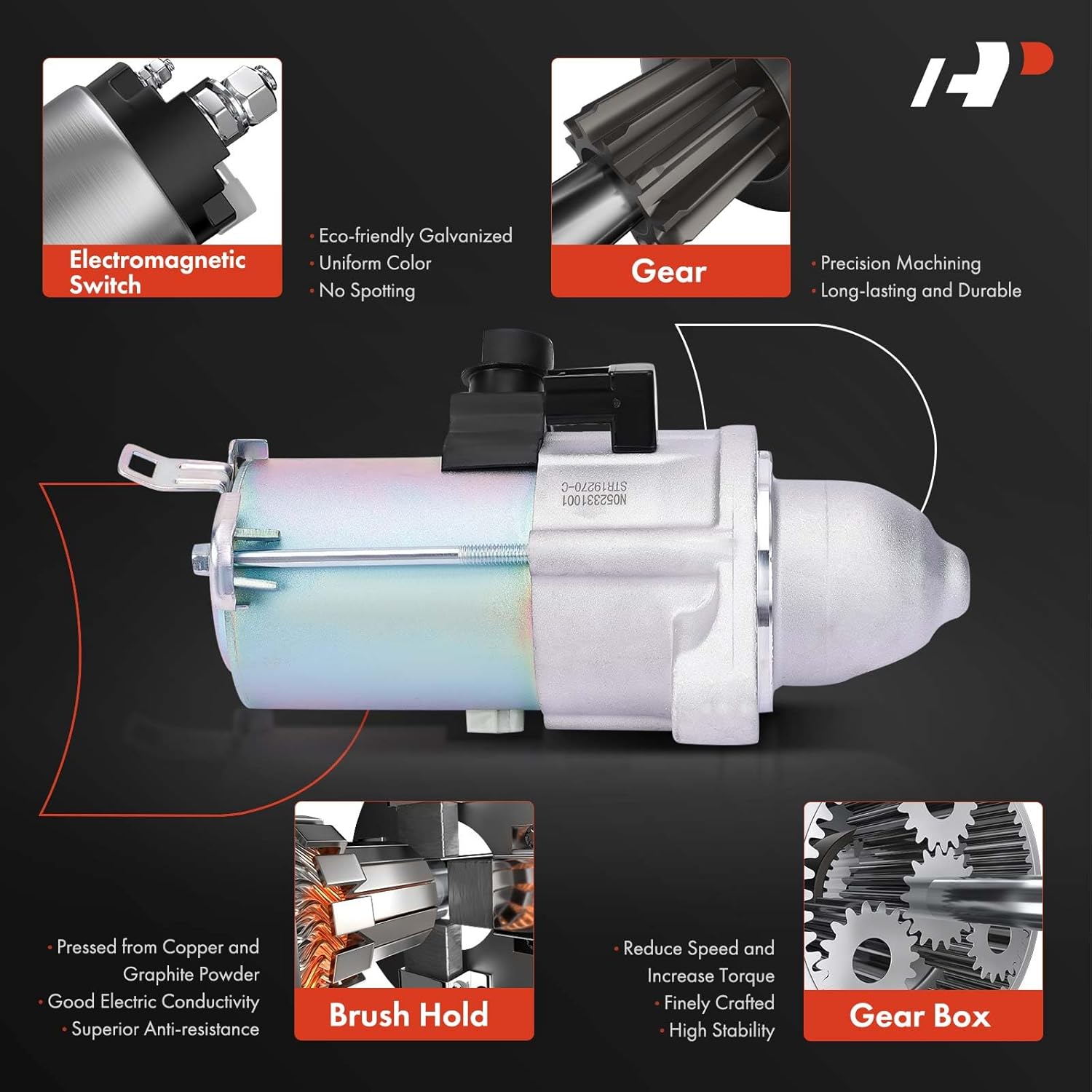 Electromagnetic Switch

· Eco-friendly Galvanized
· Uniform Color
· No Spotting

Gear

· Precision Machining
· Long-lasting and Durable

STR19270-C
N052331001

· Pressed from Copper and Graphite Powder
· Good Electric Conductivity
· Superior Anti-resistance

Brush Hold

· Reduce Speed and Increase Torque
· Finely Crafted
· High Stability

Gear Box