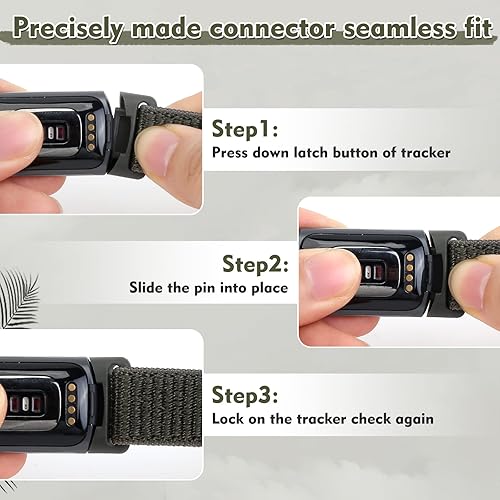 Precisely made connector seamless fit

Step1:
Press down latch button of tracker

Step2:
Slide the pin into place

Step3:
Lock on the tracker check again