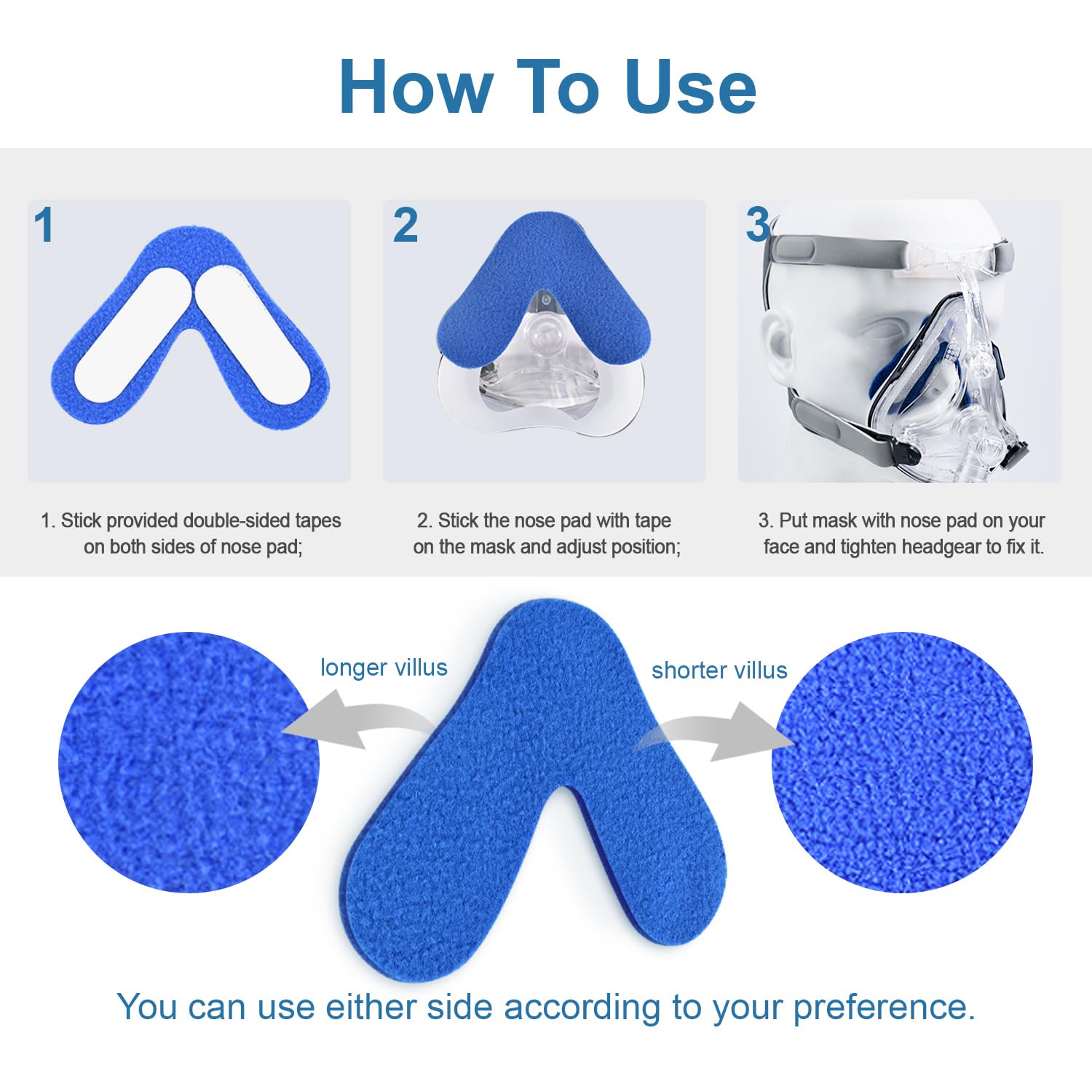 How To Use

1

2

3

1. Stick provided double-sided tapes on both sides of nose pad;

2. Stick the nose pad with tape on the mask and adjust position;

3. Put mask with nose pad on your face and tighten headgear to fix it.

longer villus

shorter villus

You can use either side according to your preference.