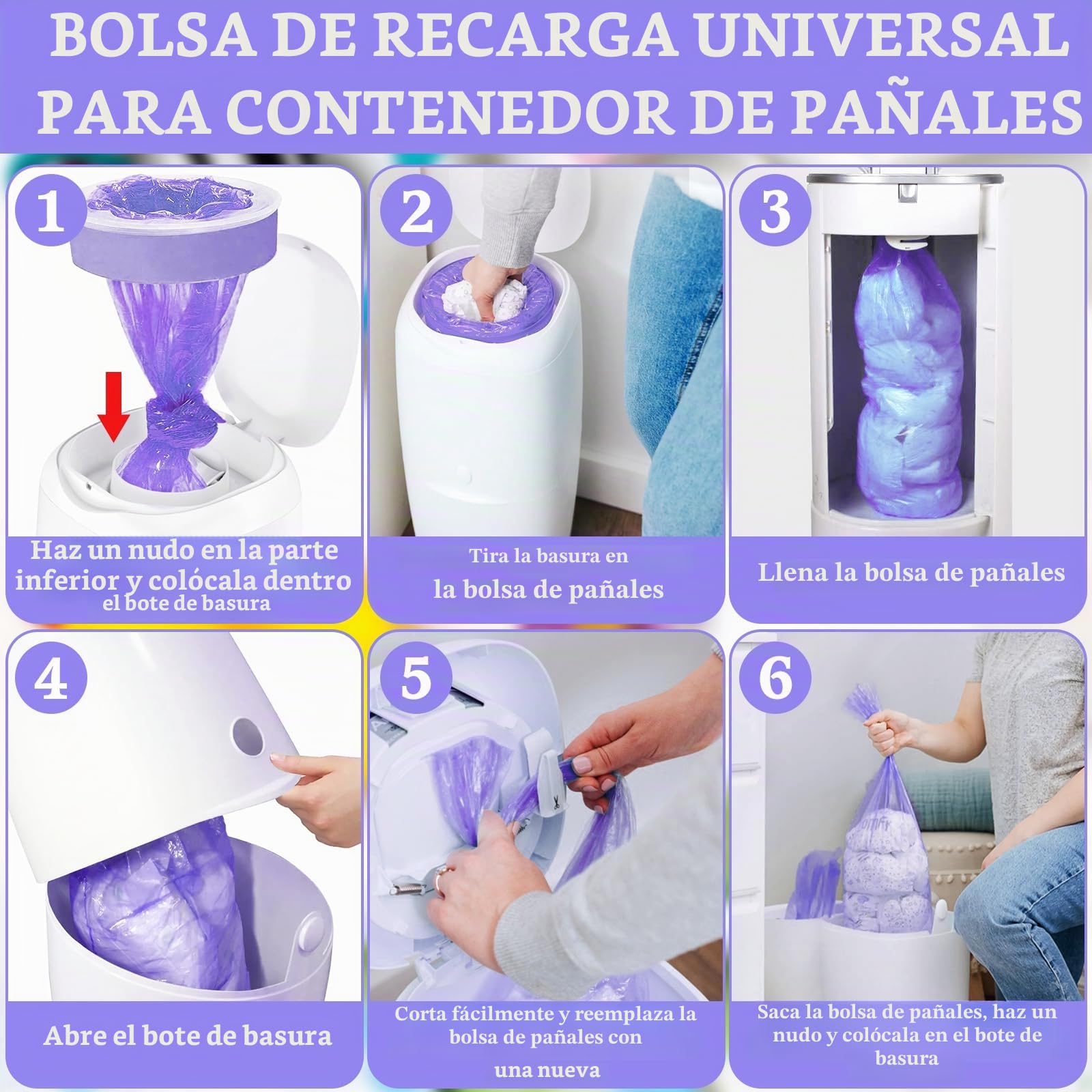 BOLSA DE RECARGA UNIVERSAL PARA CONTENEDOR DE PAÑALES

1
Haz un nudo en la parte inferior y colócala dentro el bote de basura

2
Tira la basura en la bolsa de pañales

3
Llena la bolsa de pañales

4
Abre el bote de basura

5
Corta fácilmente y reemplaza la bolsa de pañales con una nueva

6
Saca la bolsa de pañales, haz un nudo y colócala en el bote de basura