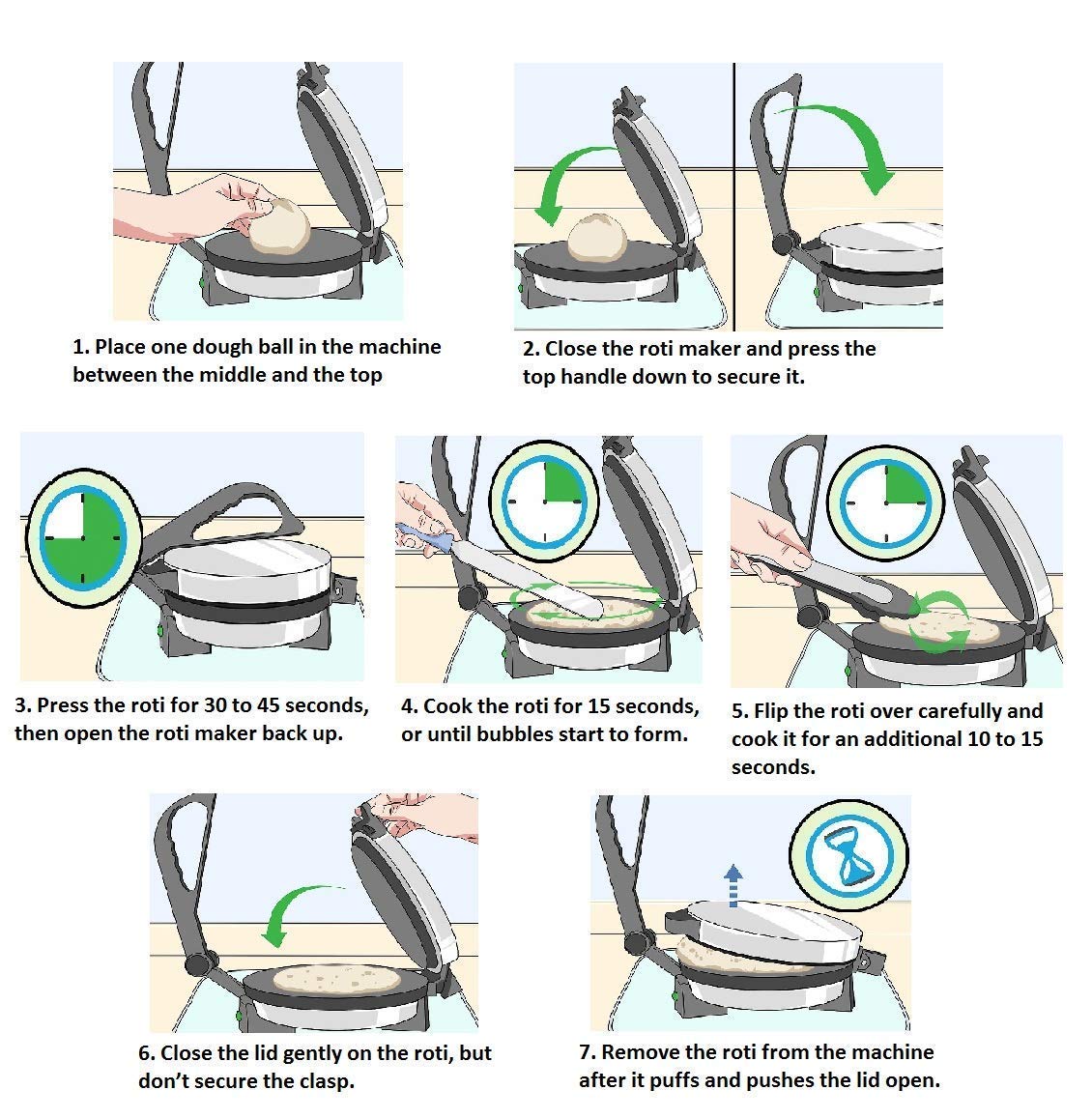 1. Place one dough ball in the machine between the middle and the top

2. Close the roti maker and press the top handle down to secure it.

3. Press the roti for 30 to 45 seconds, then open the roti maker back up.

4. Cook the roti for 15 seconds, or until bubbles start to form.

5. Flip the roti over carefully and cook it for an additional 10 to 15 seconds.

6. Close the lid gently on the roti, but don't secure the clasp.

7. Remove the roti from the machine after it puffs and pushes the lid open.