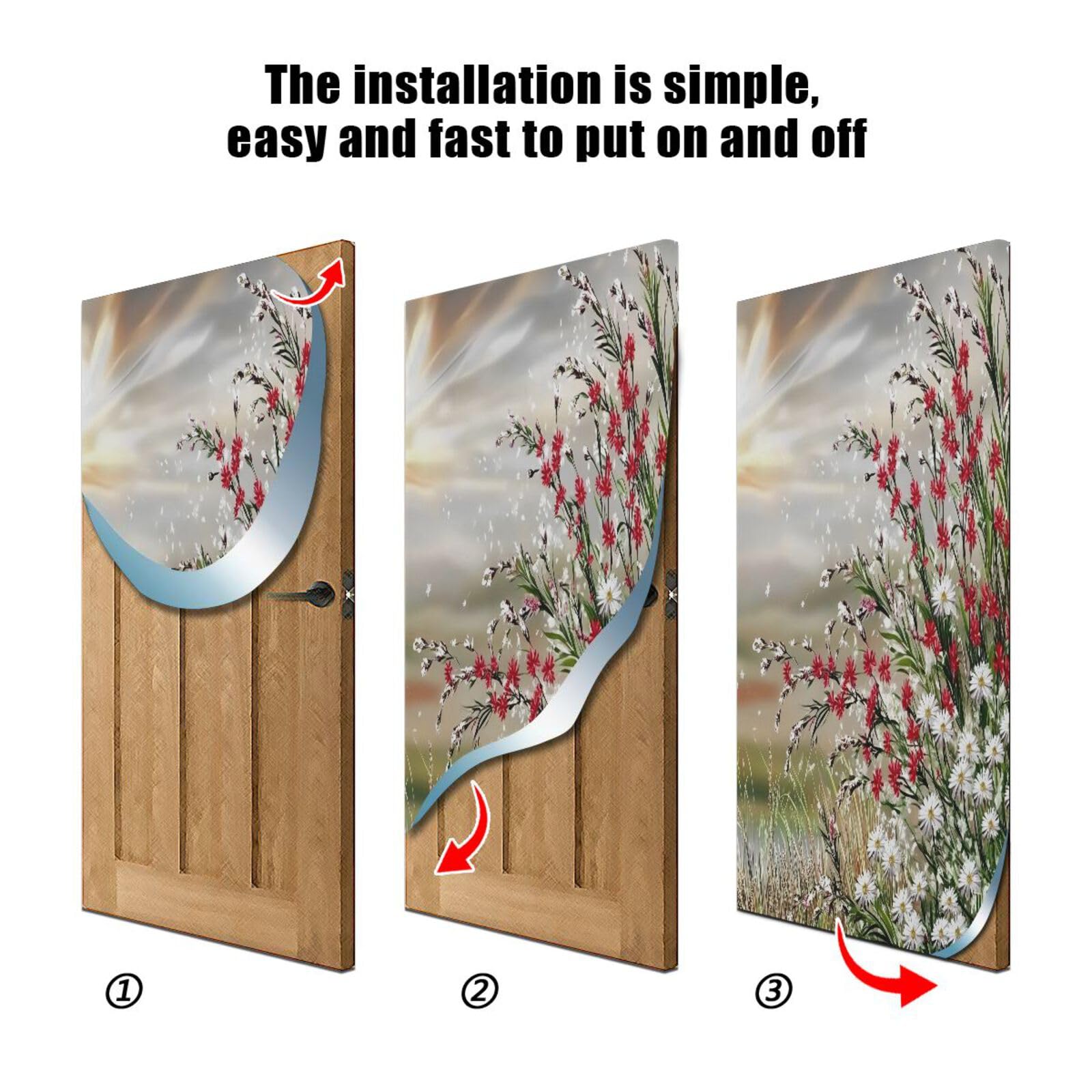 The installation is simple, easy and fast to put on and off

①

②

③