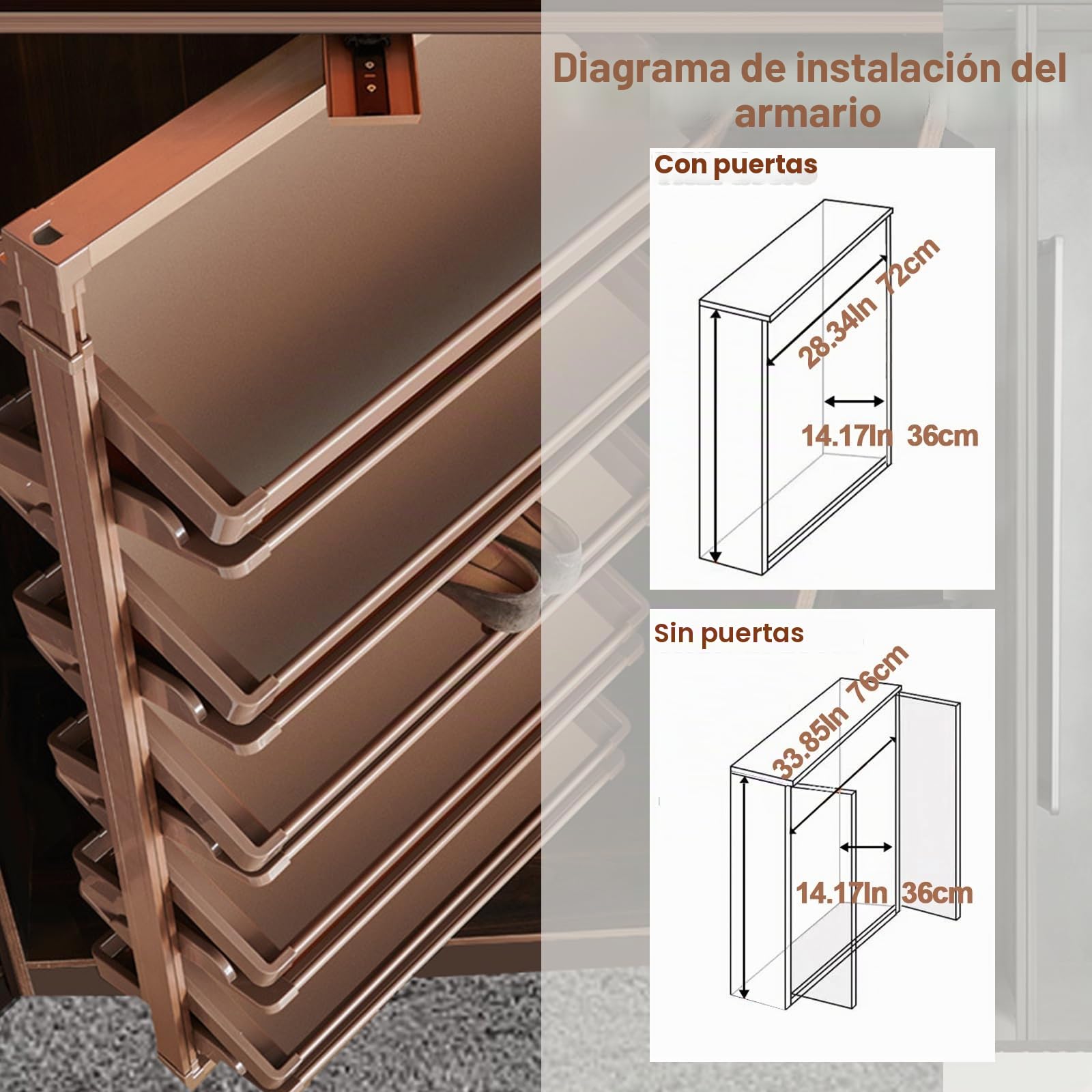 Diagrama de instalación del armario

Con puertas

28.34In 72cm

14.17In 36cm

Sin puertas

33.85In 76cm

14.17In 36cm