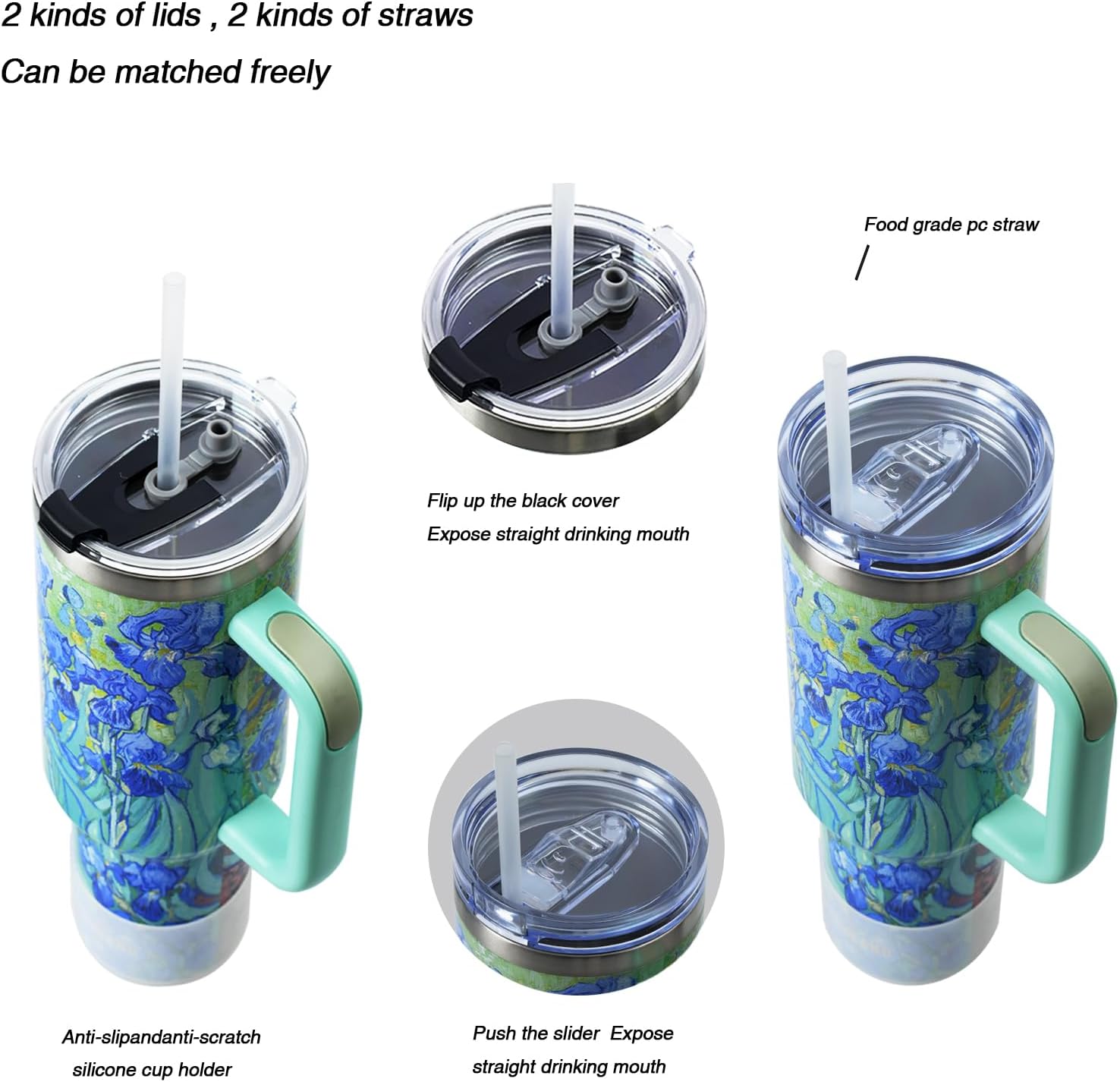 2 kinds of lids , 2 kinds of straws

Can be matched freely

Food grade pc straw

Flip up the black cover

Expose straight drinking mouth

Anti-slipandanti-scratch silicone cup holder

Push the slider Expose straight drinking mouth