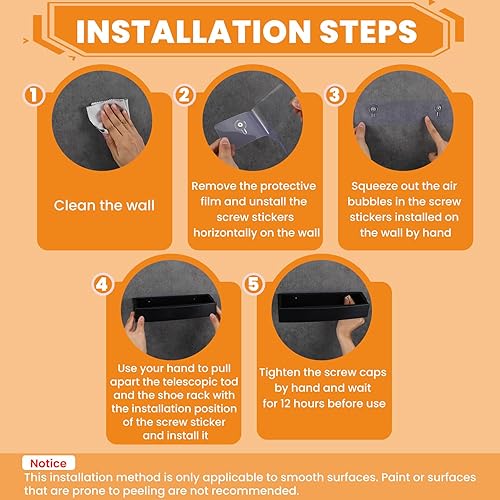 INSTALLATION STEPS

1
Clean the wall

2
Remove the protective film and unstall the screw stickers horizontally on the wall

3
Squeeze out the air bubbles in the screw stickers installed on the wall by hand

4
Use your hand to pull apart the telescopic tod and the shoe rack with the installation position of the screw sticker and install it

5
Tighten the screw caps by hand and wait for 12 hours before use

Notice
This installation method is only applicable to smooth surfaces. Paint or surfaces that are prone to peeling are not recommended.