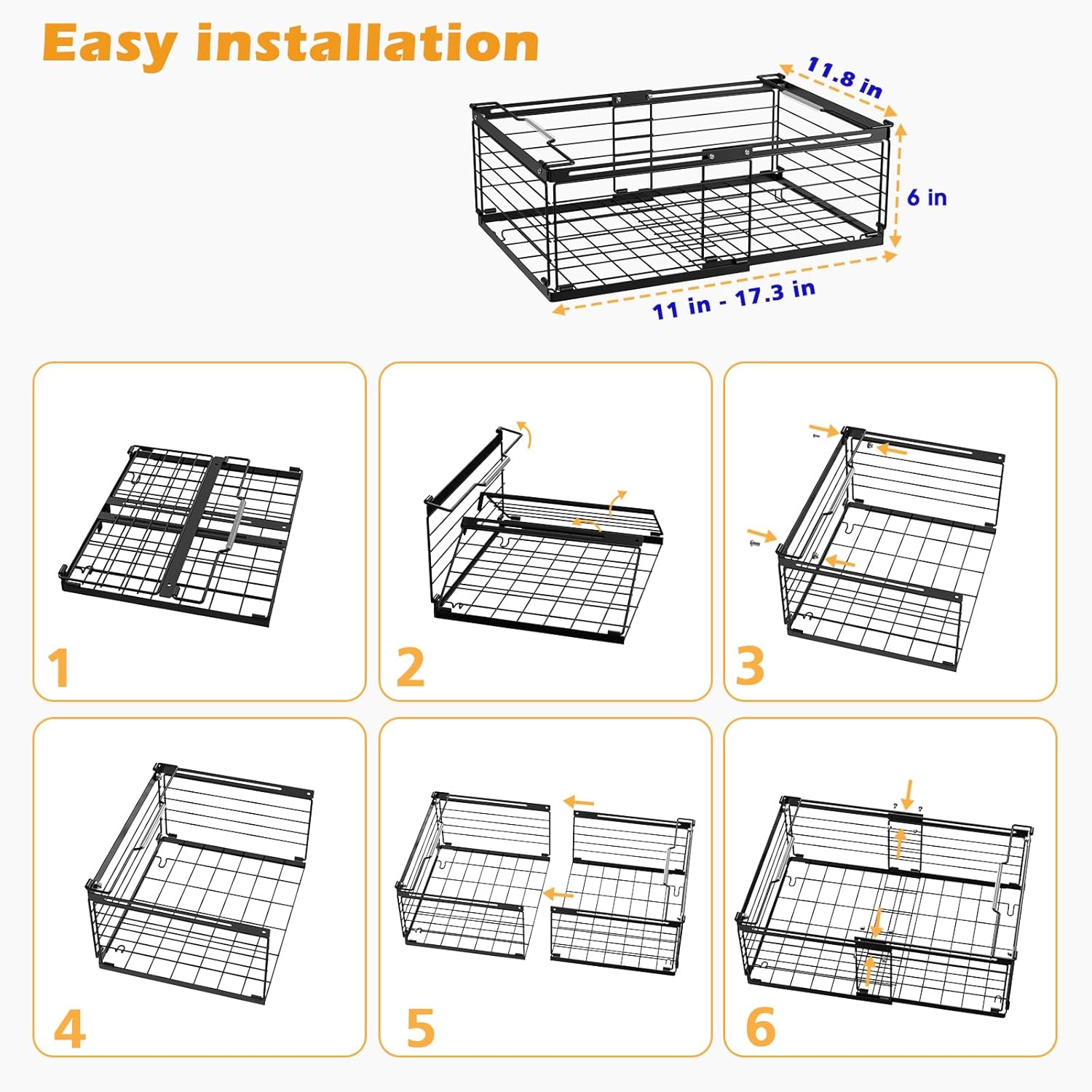 Easy installation

11.8 in

6 in

11 in - 17.3 in

1

2

3

4

5

6