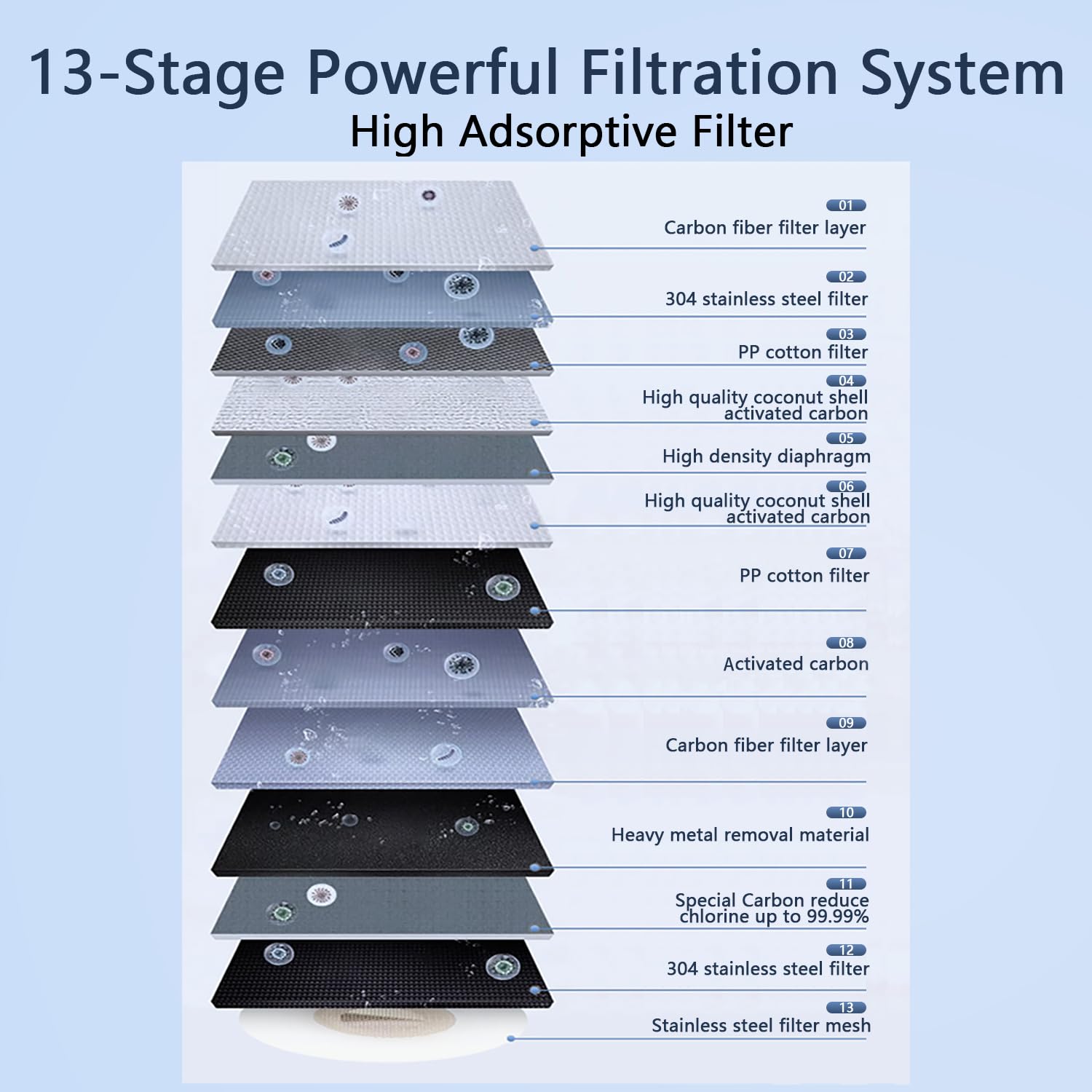 13-Stage Powerful Filtration System

High Adsorptive Filter

01
Carbon fiber filter layer

02
304 stainless steel filter

03
PP cotton filter

04
High quality coconut shell activated carbon

05
High density diaphragm

06
High quality coconut shell activated carbon

07
PP cotton filter

08
Activated carbon

09
Carbon fiber filter layer

10
Heavy metal removal material

11
Special Carbon reduce chlorine up to 99.99%

12
304 stainless steel filter

13
Stainless steel filter mesh