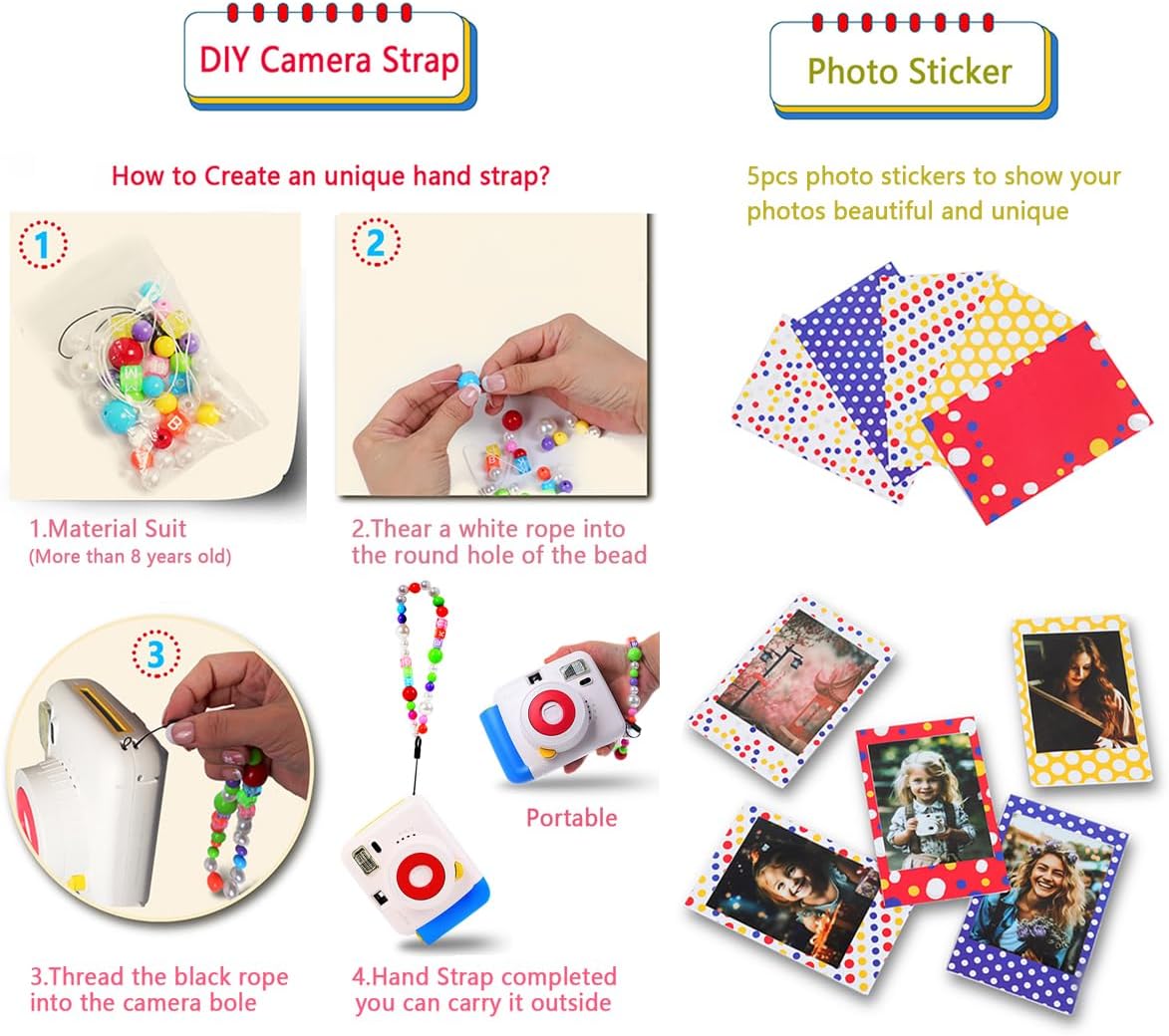 DIY Camera Strap

How to Create an unique hand strap?

1

2

1.Material Suit
(More than 8 years old)

2.Thear a white rope into the round hole of the bead

3

Portable

3.Thread the black rope into the camera bole

4.Hand Strap completed you can carry it outside

Photo Sticker

5pcs photo stickers to show your photos beautiful and unique