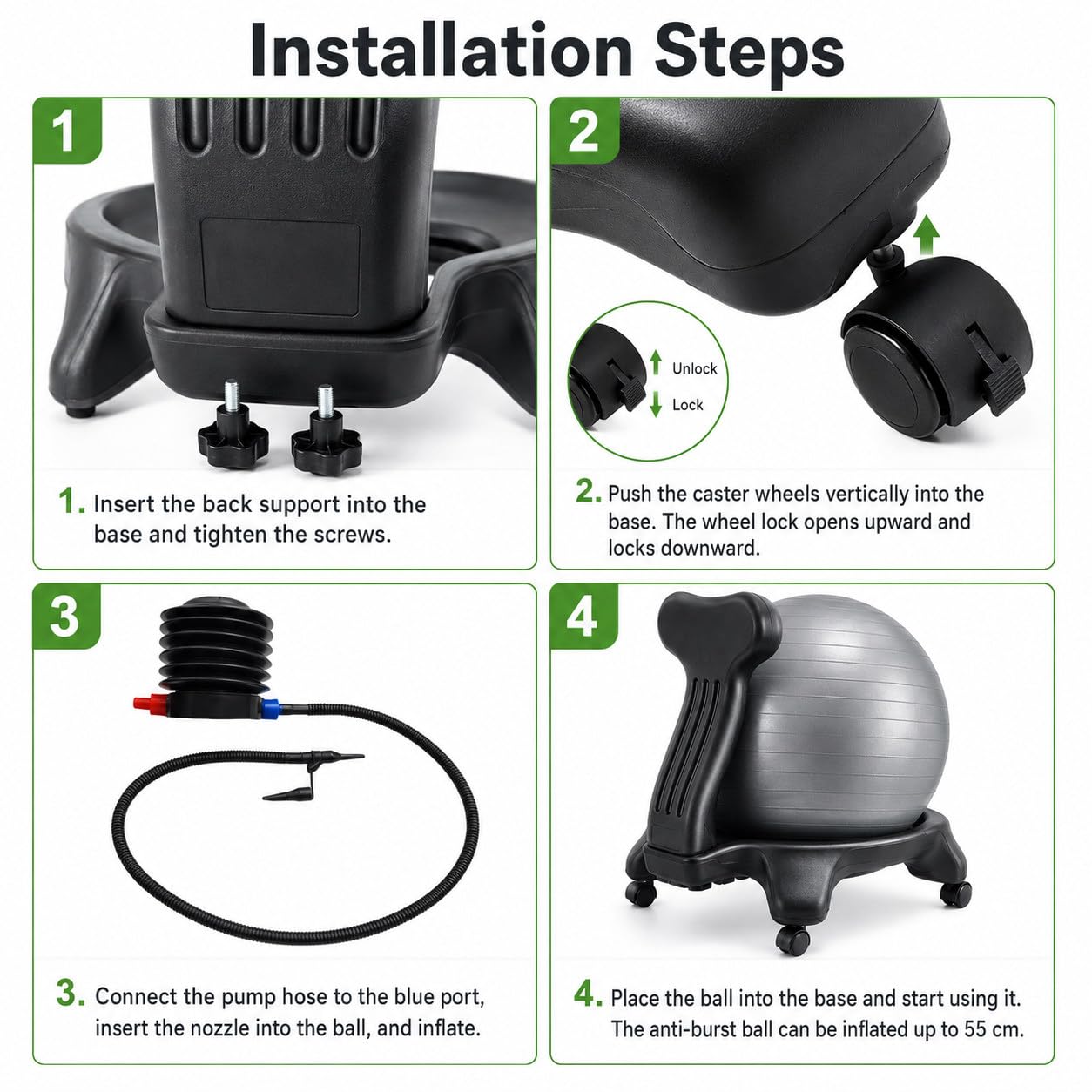 Installation Steps

1

1. Insert the back support into the base and tighten the screws.

2

Unlock

Lock

2. Push the caster wheels vertically into the base. The wheel lock opens upward and locks downward.

3

3. Connect the pump hose to the blue port, insert the nozzle into the ball, and inflate.

4

4. Place the ball into the base and start using it. The anti-burst ball can be inflated up to 55 cm.