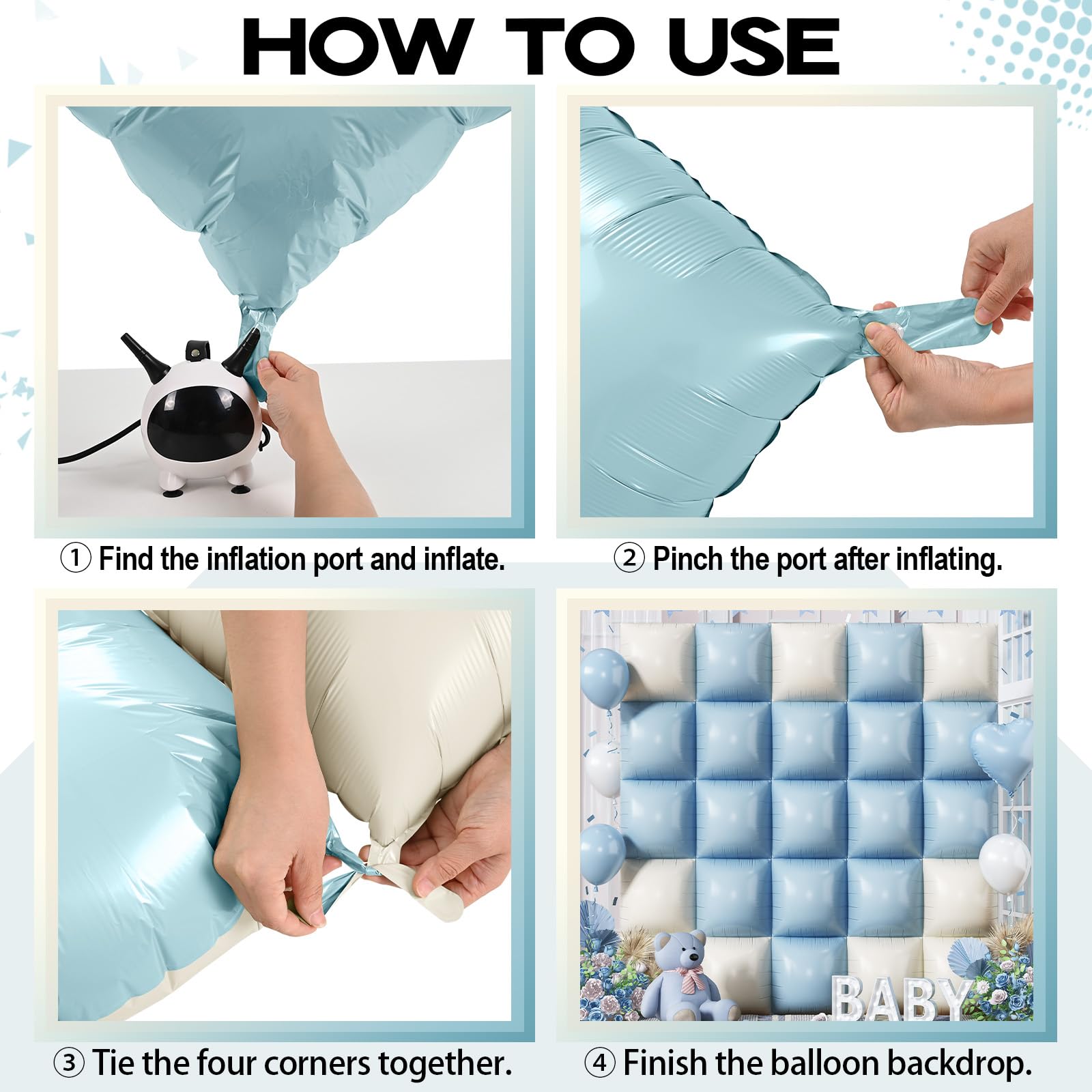 HOW TO USE

① Find the inflation port and inflate.

② Pinch the port after inflating.

③ Tie the four corners together.

BABY

④ Finish the balloon backdrop.